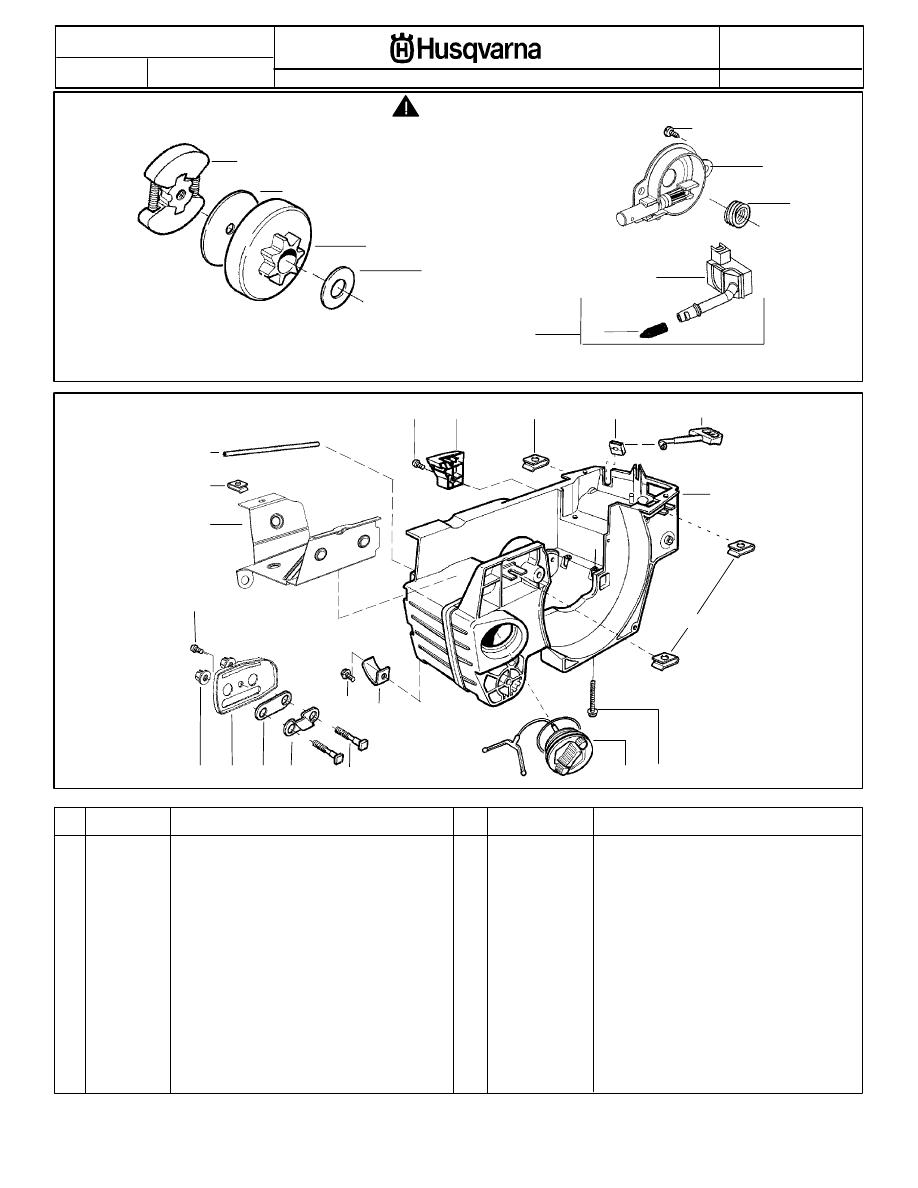 Husqvarna