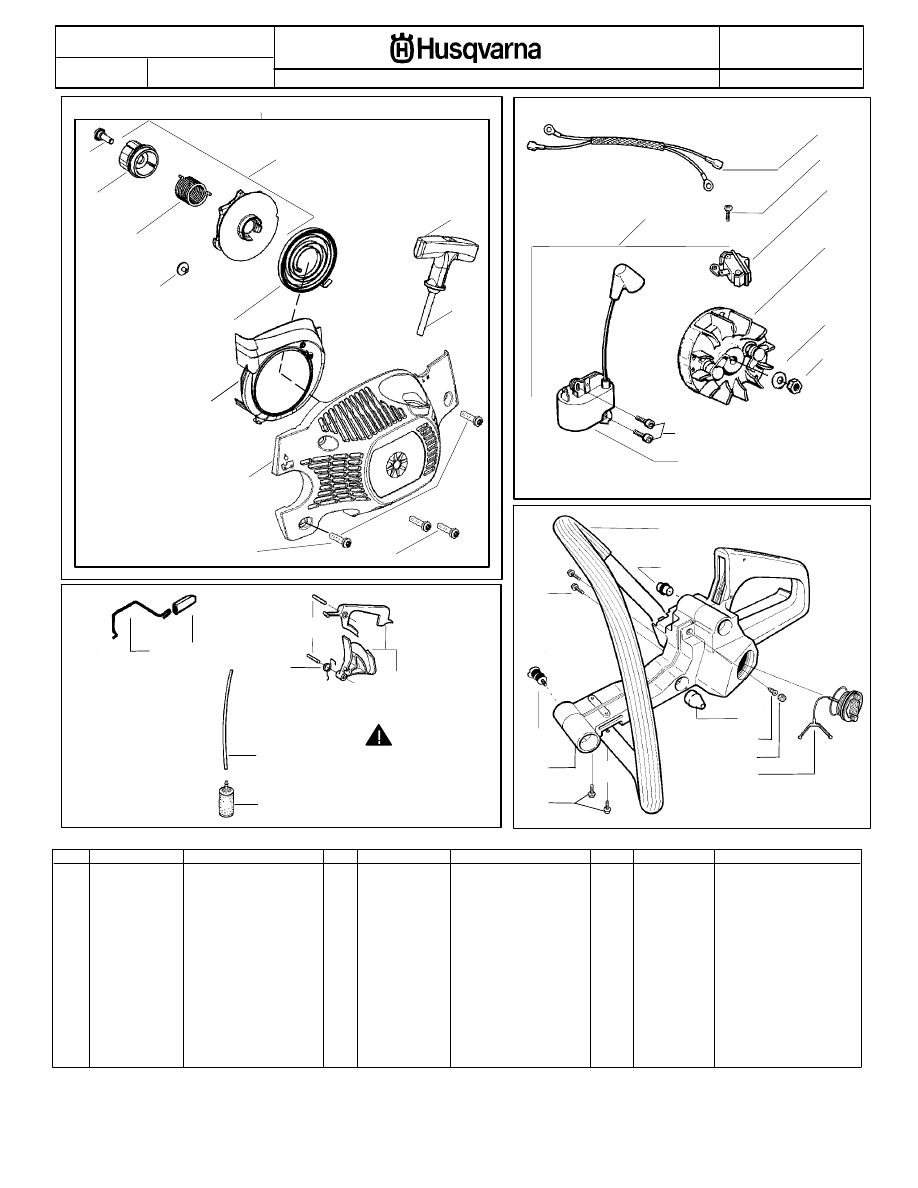 Husqvarna