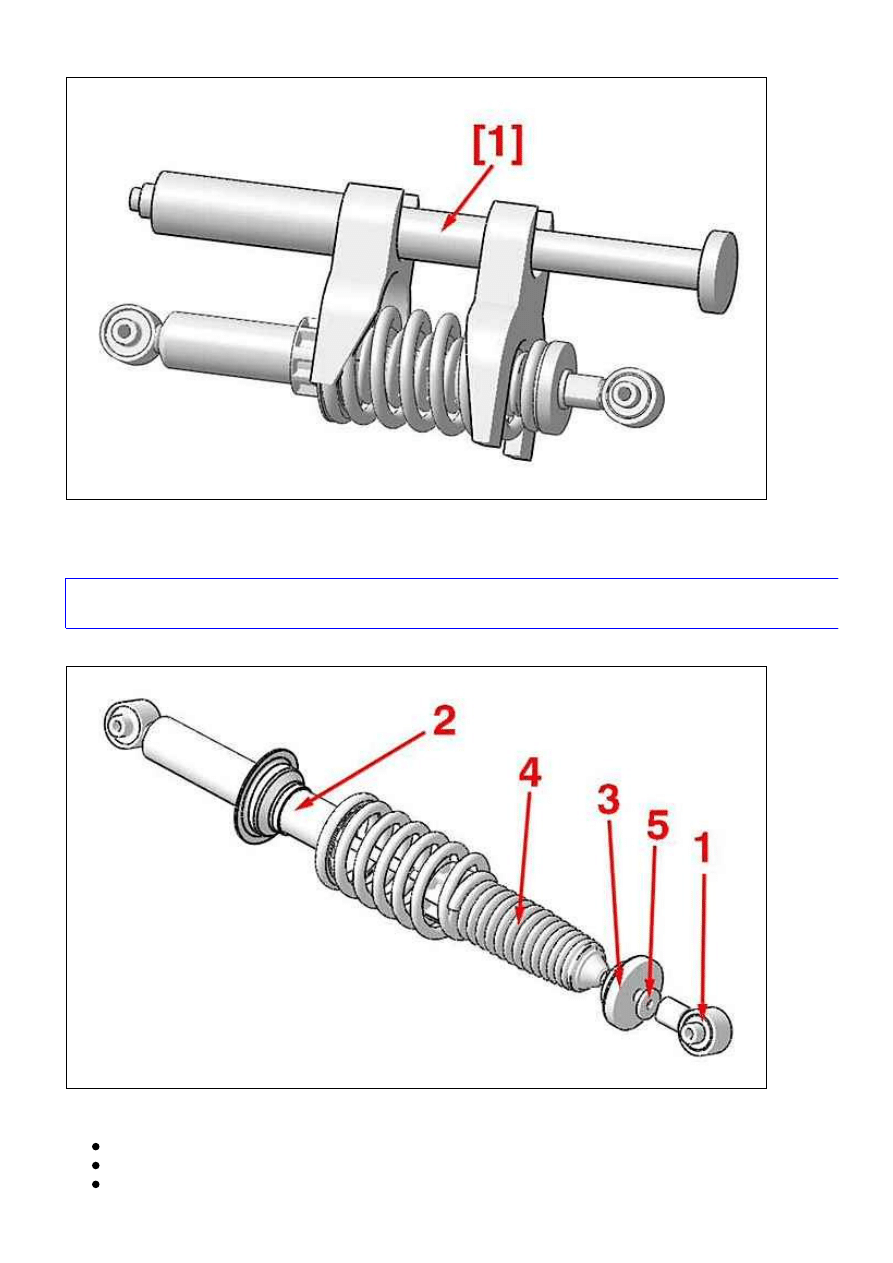 [1]

2
4
3
5
1