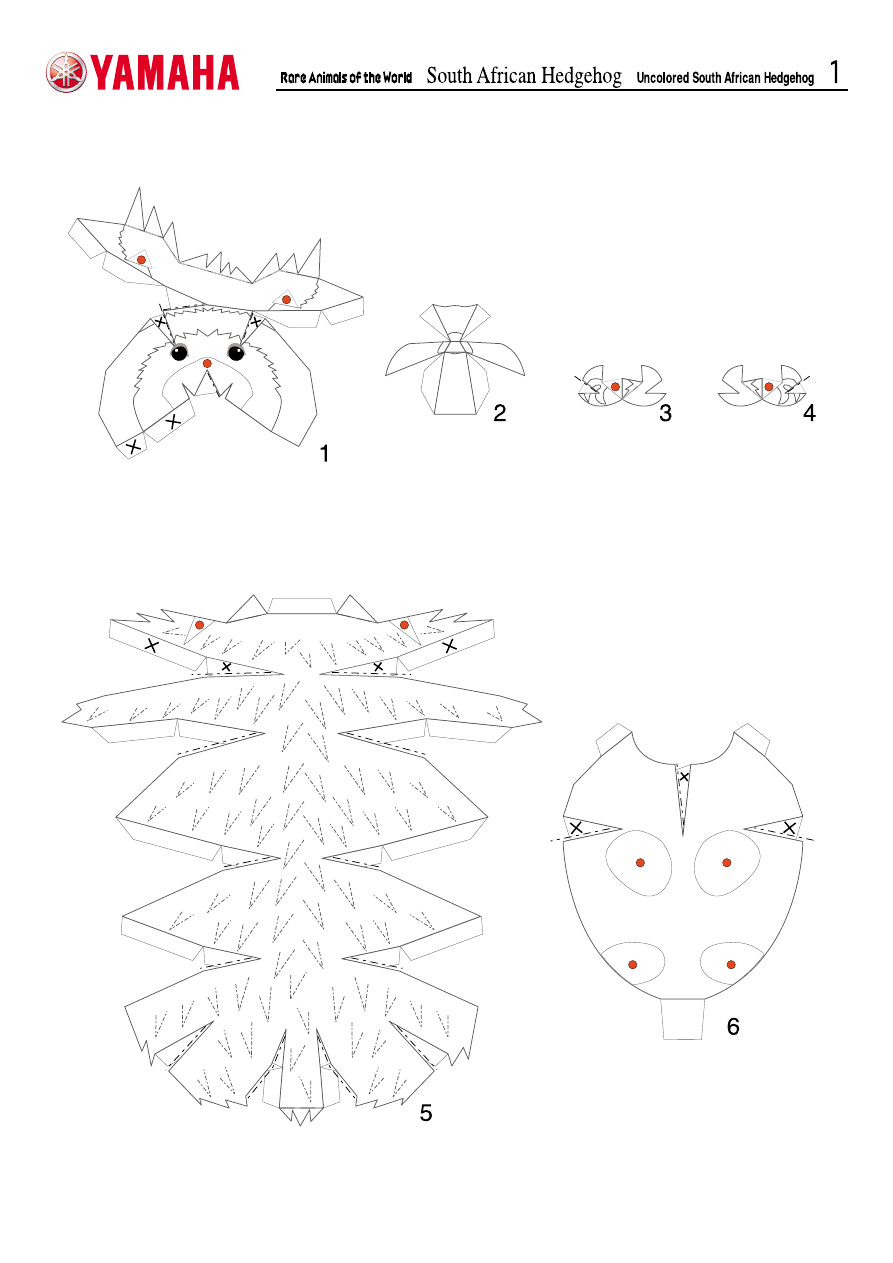 YAMAHA Rare Animals of the World South African Hedgehog Uncolored South African Hedgehog 1

1

2

3

4

5

6