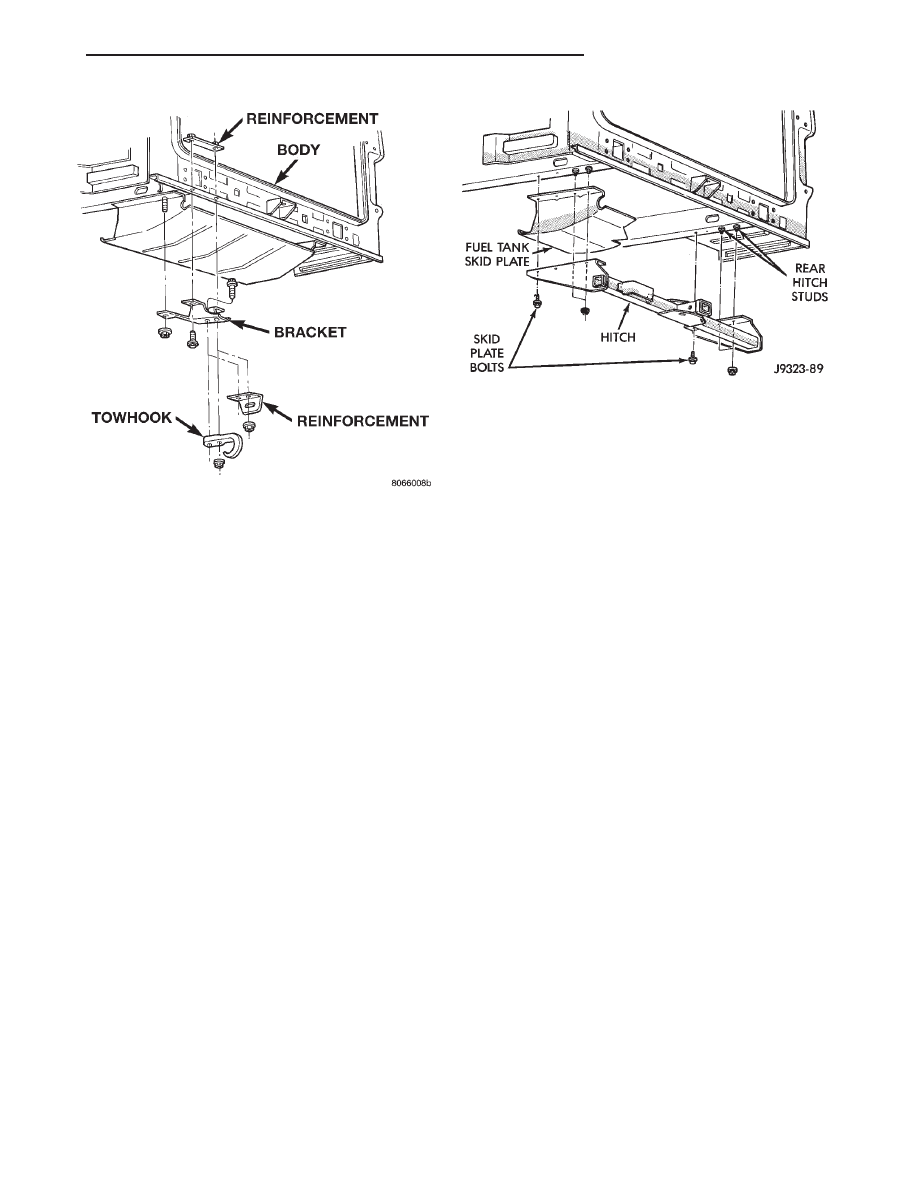 REINFORCEMENT
BODY
BRACKET
TOWHOOK
REINFORCEMENT
8066008b

FUEL TANK SKID PLATE
REAR HITCH STUDS
SKID PLATE BOLTS
HITCH
J9323-89