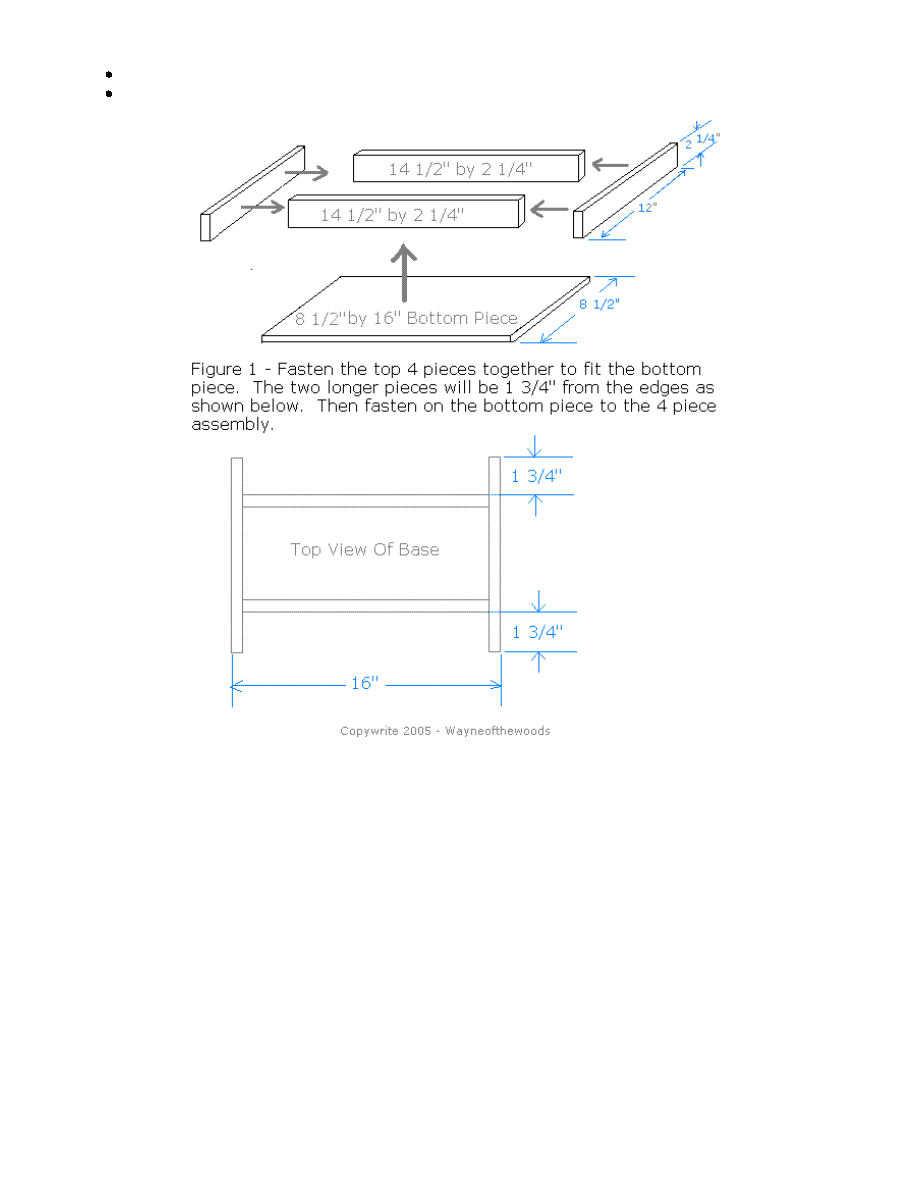 14 1/2" by 2 1/4"

14 1/2" by 2 1/4"

2 1/4"

12"

8 1/2"by 16" Bottom Piece

8 1/2"

Figure 1 - Fasten the top 4 pieces together to fit the bottom piece. The two longer pieces will be 1 3/4" from the edges as shown below. Then fasten on the bottom piece to the 4 piece assembly.

1 3/4"

Top View Of Base

1 3/4"

16"

Copywrite 2005 - Wayneofthewoods