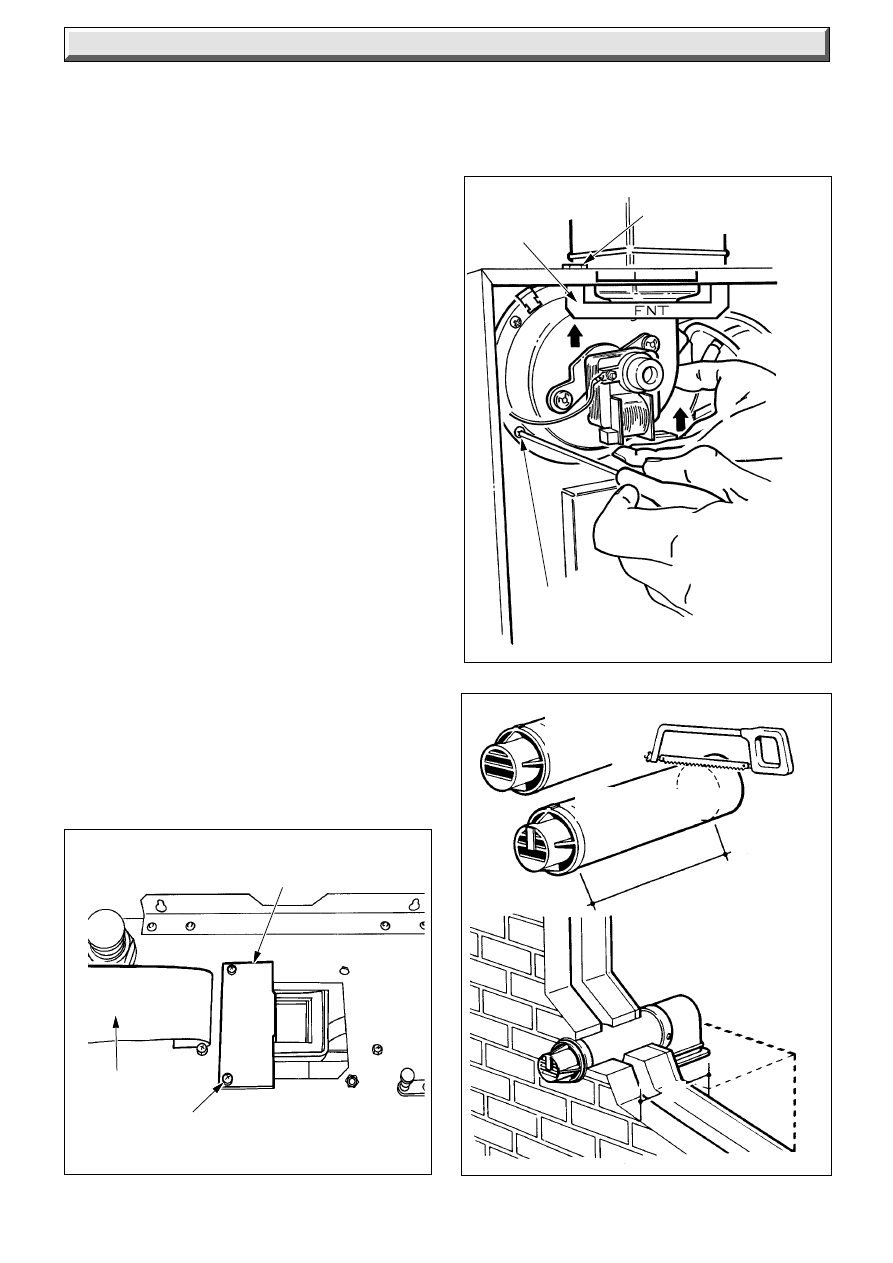 FNT