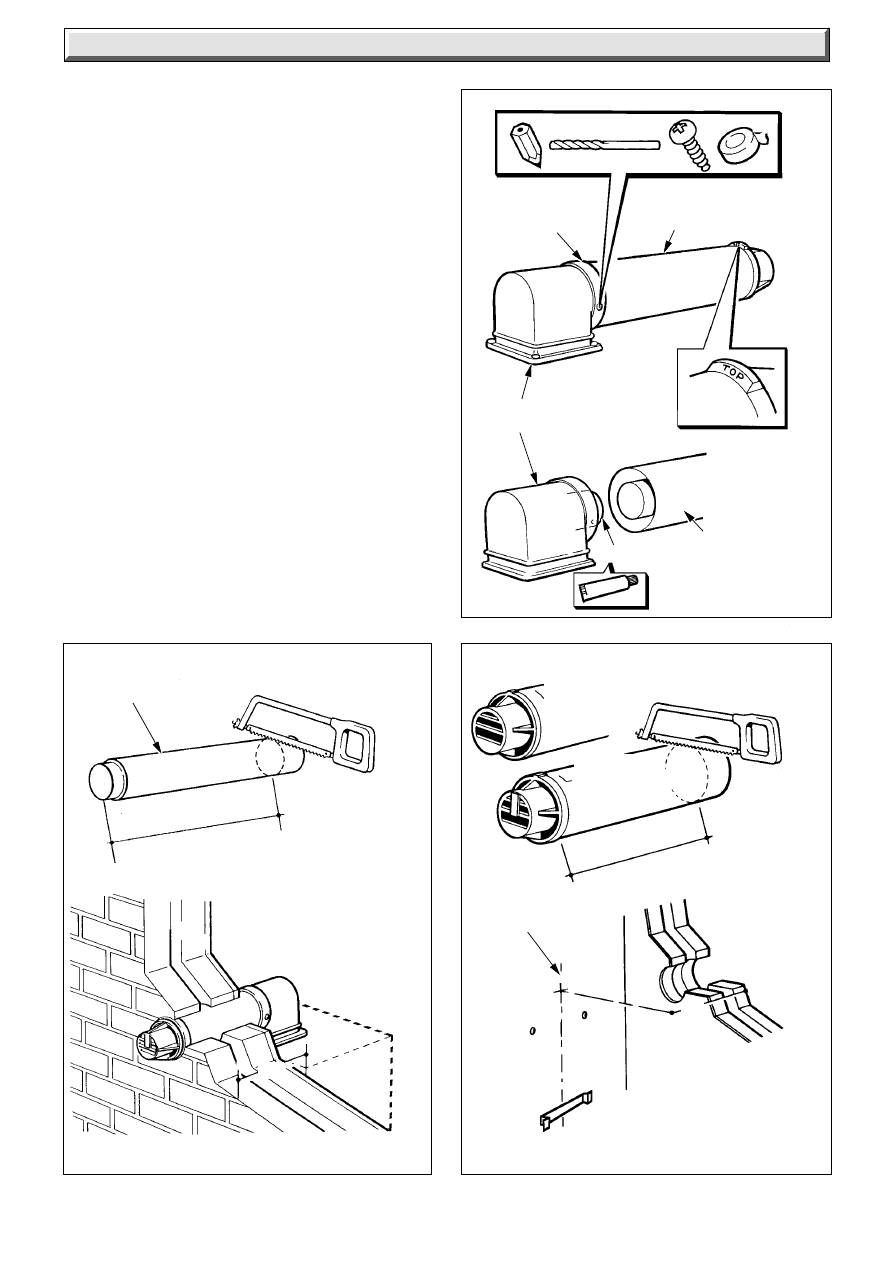 TOP