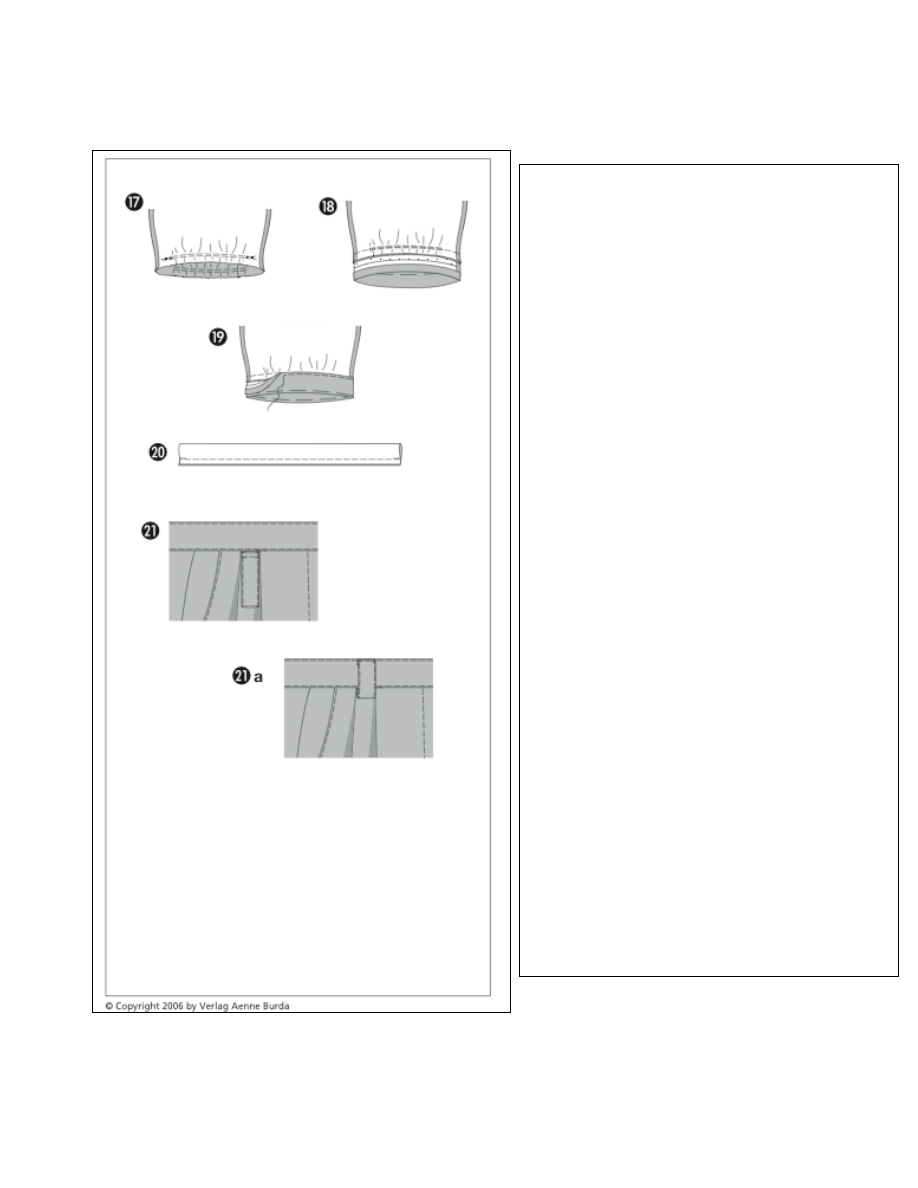 17

18

19

20

21

21 a

© Copyright 2006 by Verlag Aenne Burda