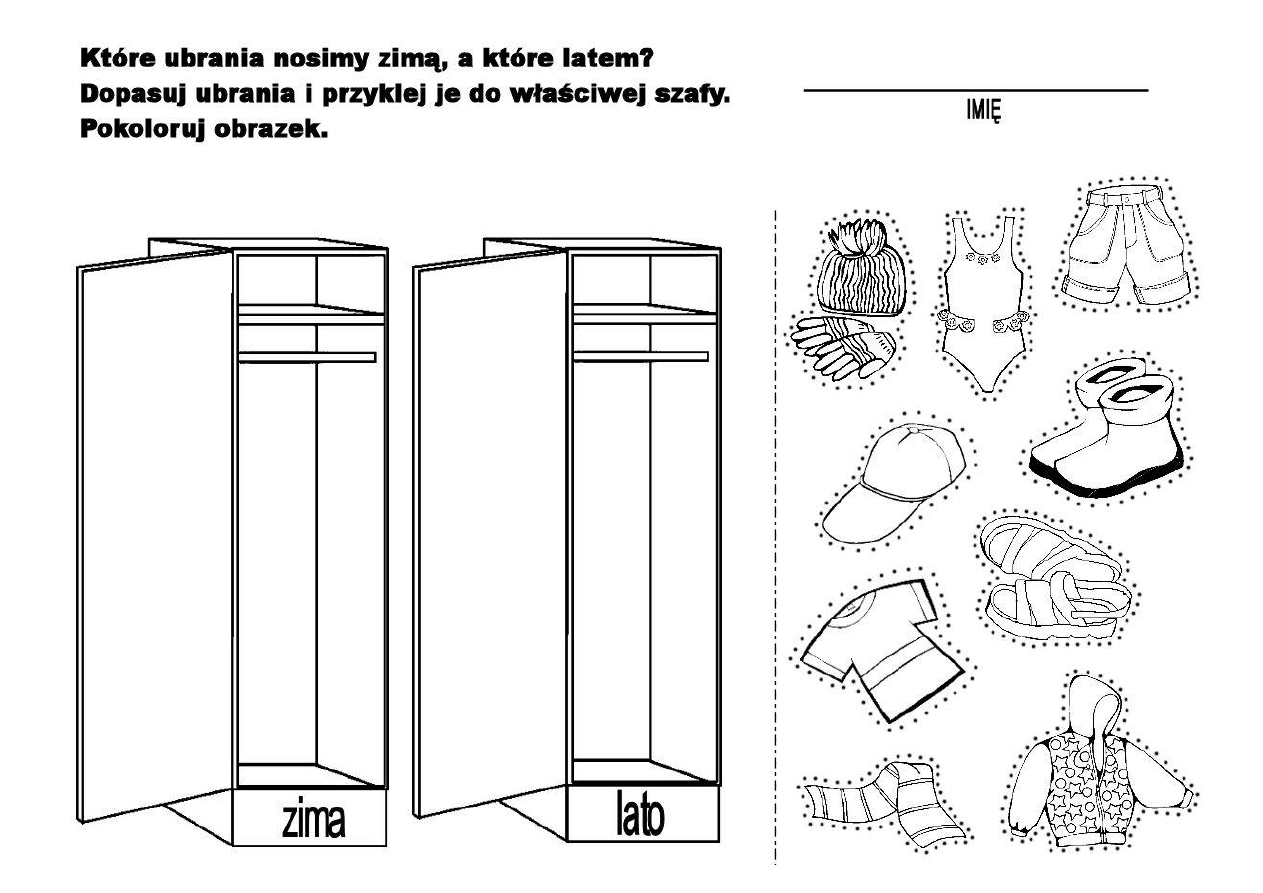 Które ubrania nosimy zimą, a które latem?
Dopasuj ubrania i przyklej je do właściwej szafy.
Pokoloruj obrazek.

IMIĘ

zima

lato