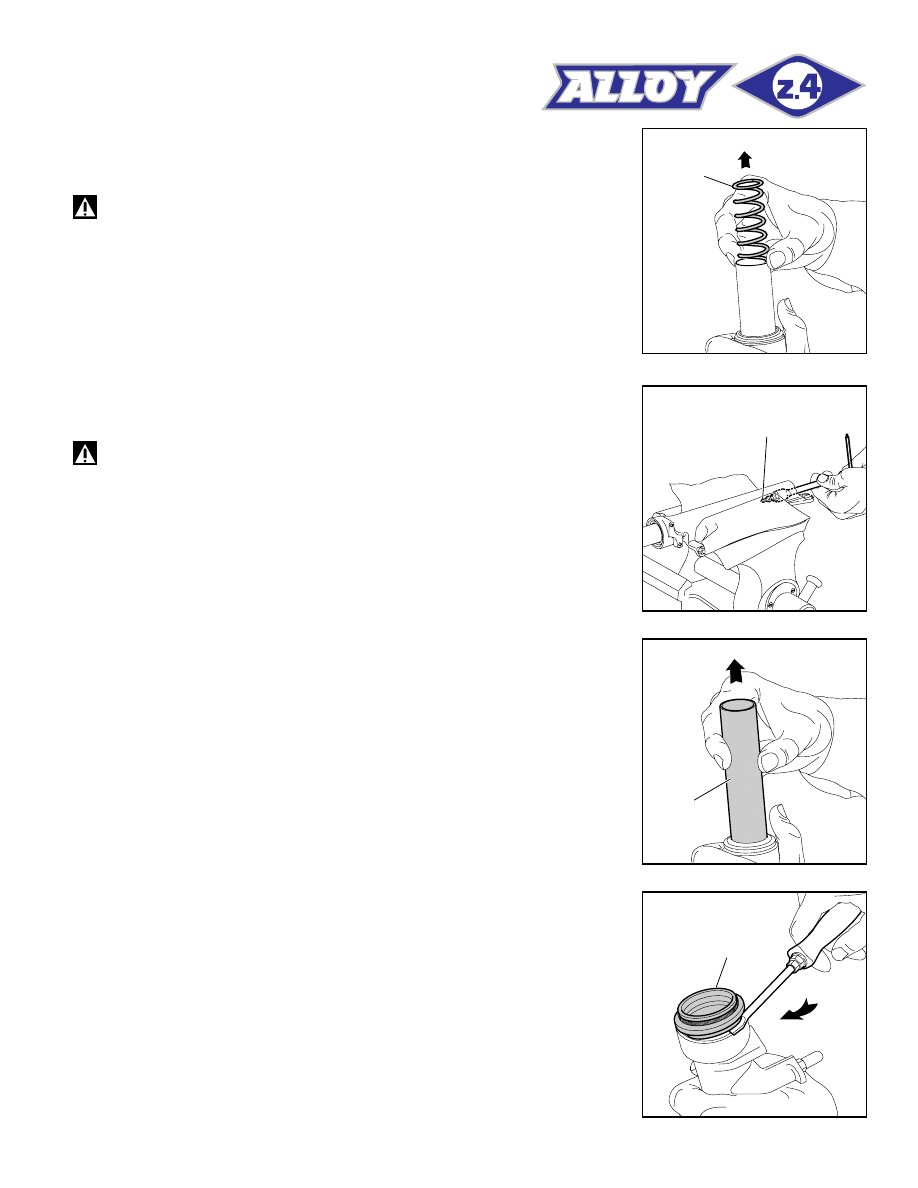 ALLOY z.4