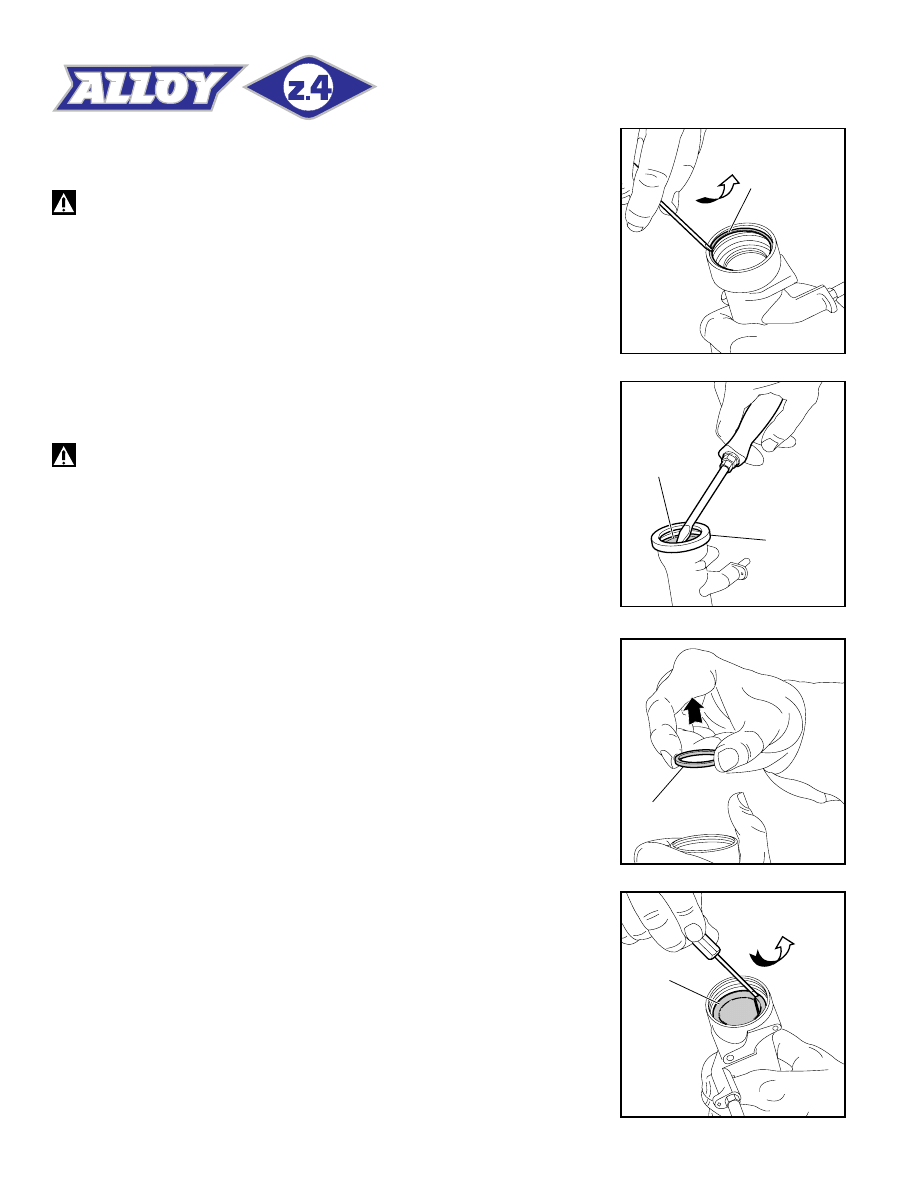 ALLOY z.4