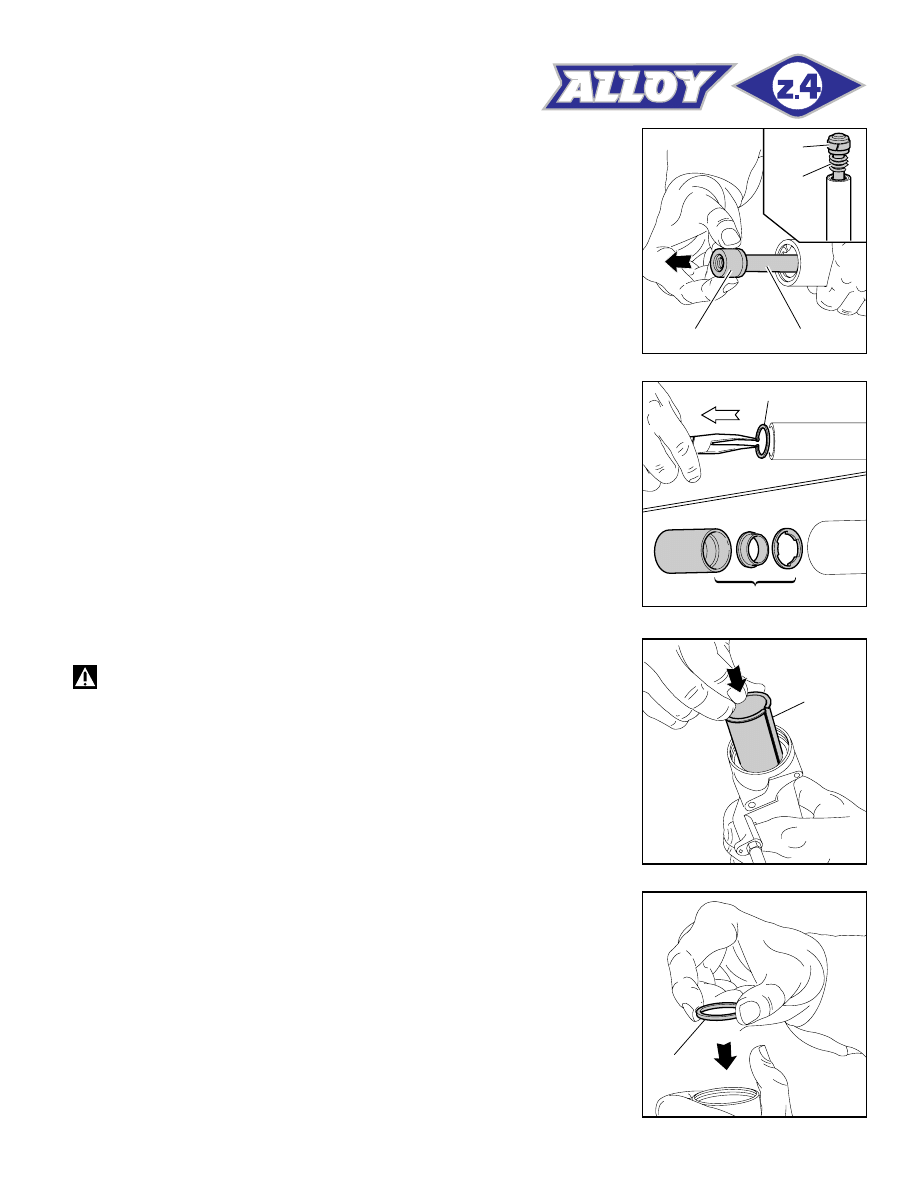 ALLOY z.4