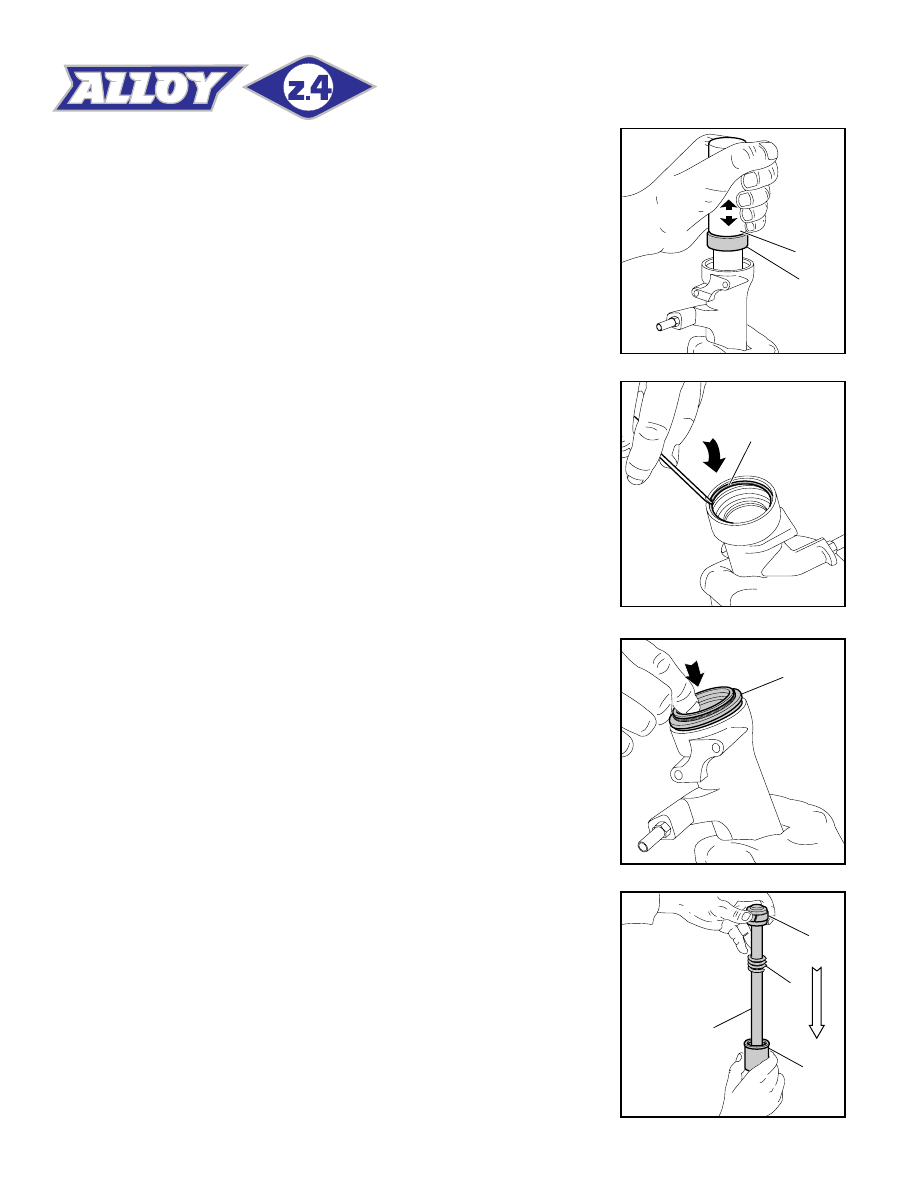 ALLOY z.4