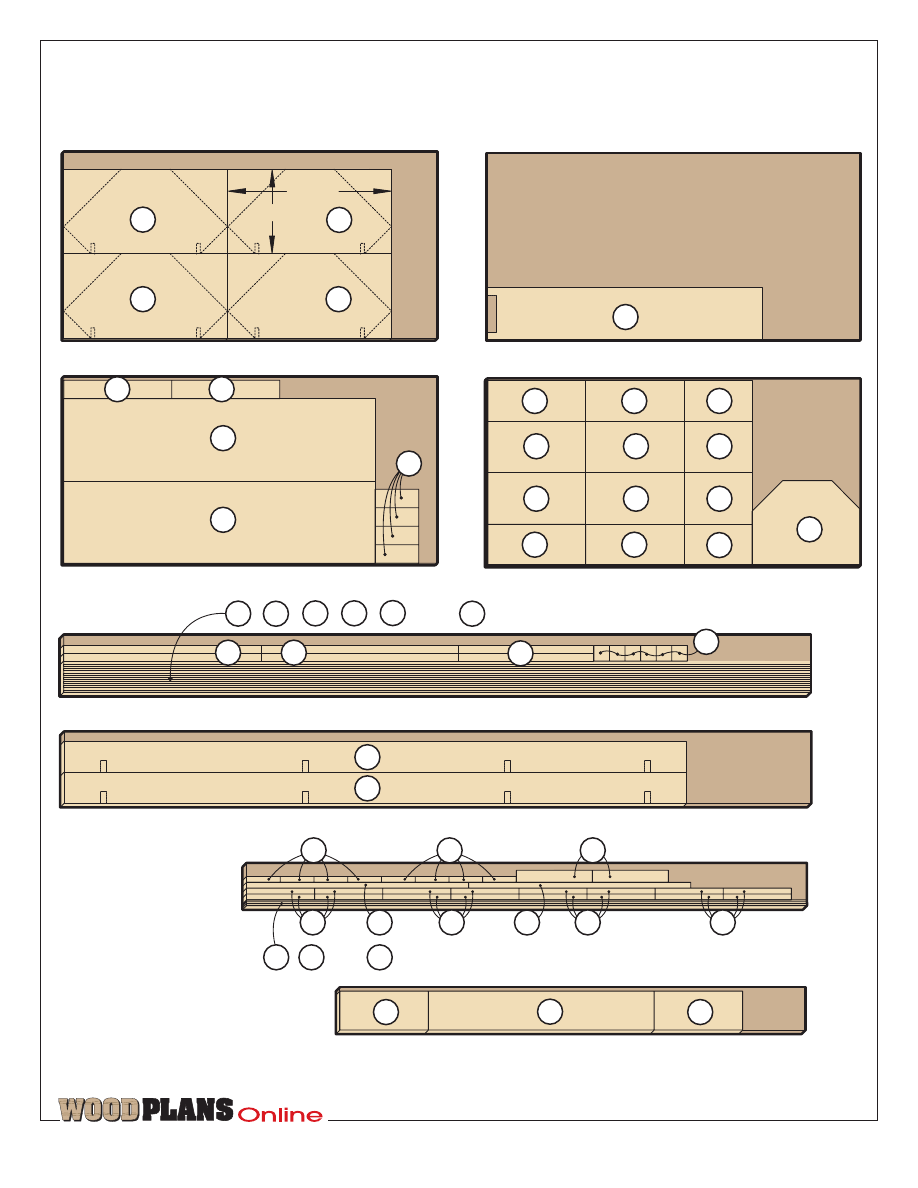 WOODPLANS Online