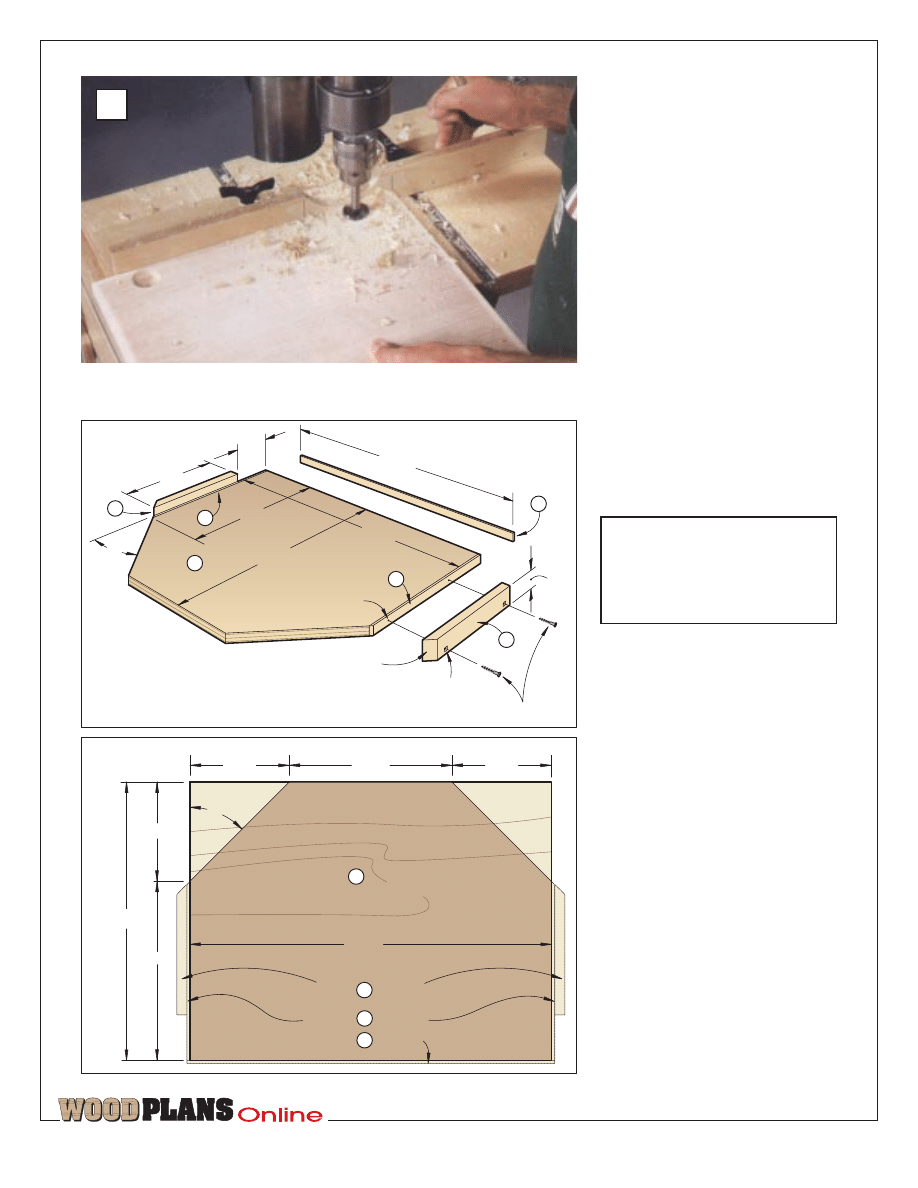 WOODPLANS Online