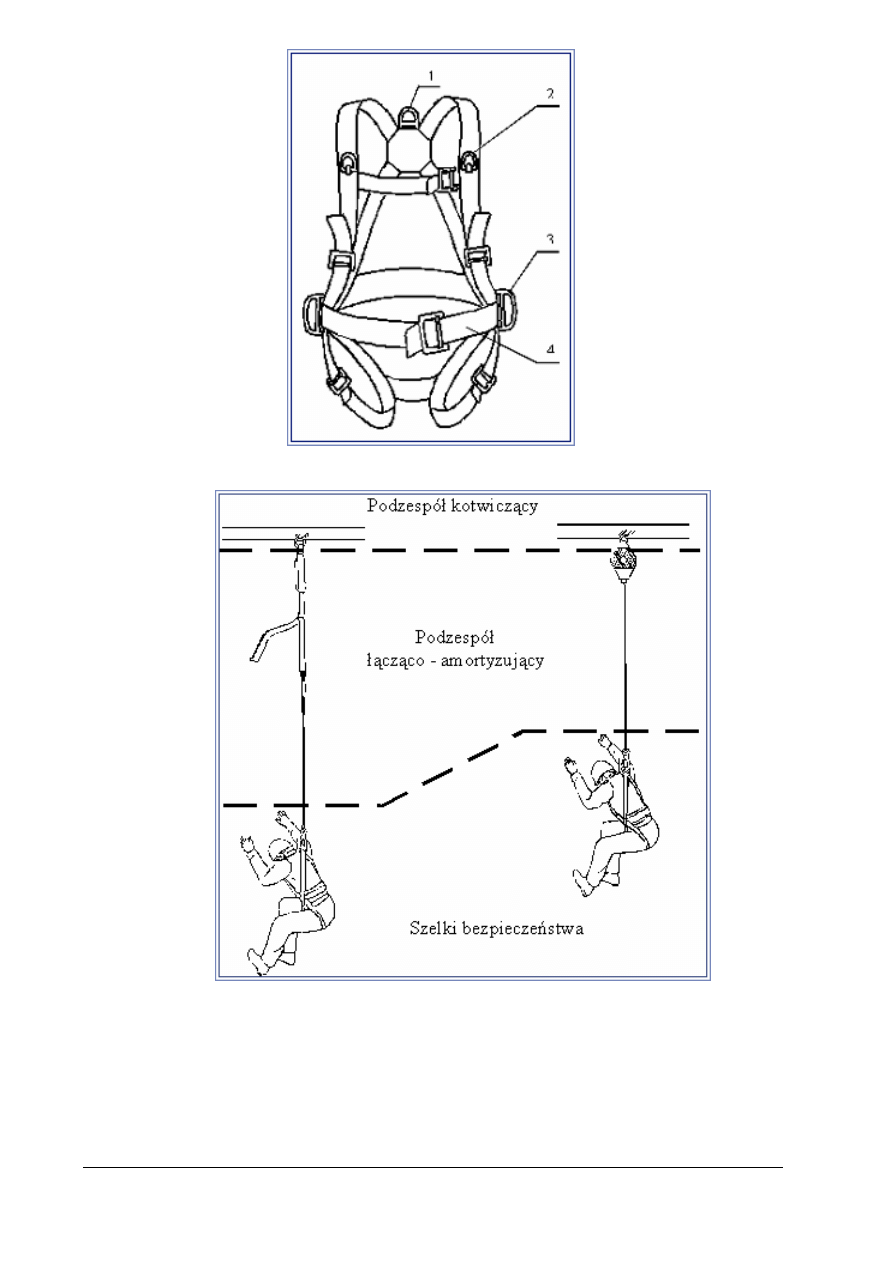 1
2
3
4

Podzespół kotwiczący

Podzespół
łącząco - amortyzujący

Szelki bezpieczeństwa