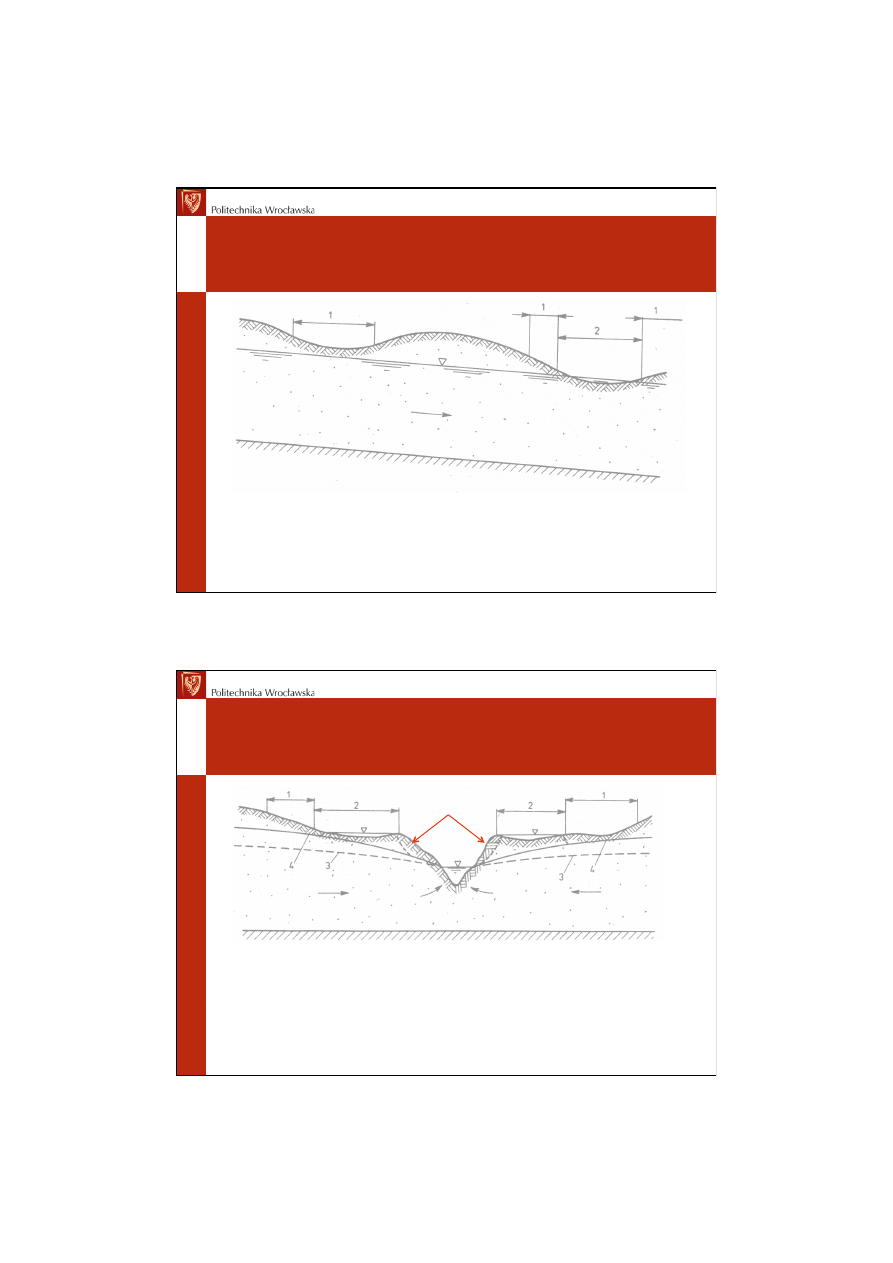 Politechnika Wrocławska

1
1
2
1

Politechnika Wrocławska

1
2
2
1
4
3
3
4