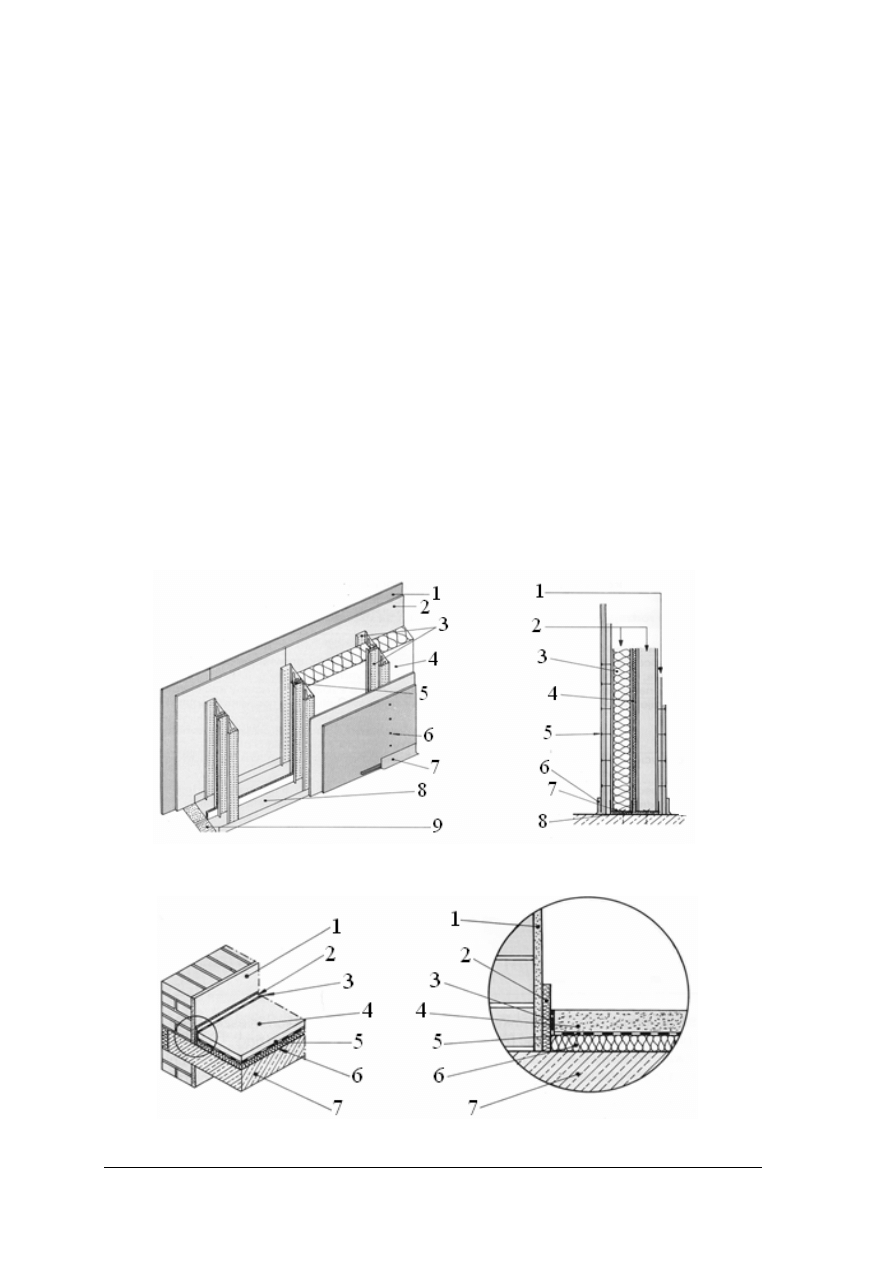 1
2
3
4
5
6
7
8
9

1
2
3
4
5
6
7
8

1
2
3
4
5
6
7

1
2
3
4
5
6
7