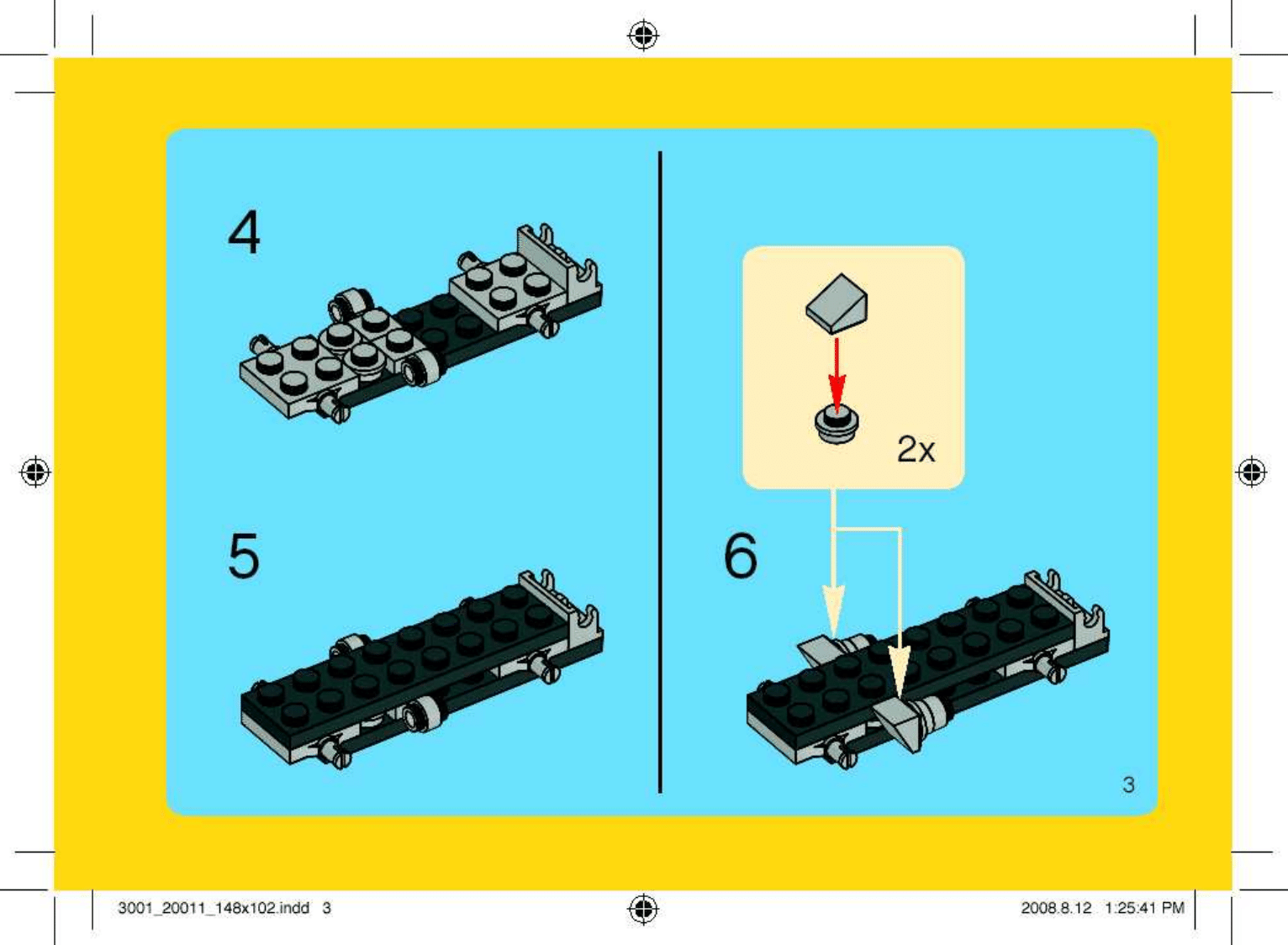 4

5

2x

6

3

3001_20011_148x102.indd 3

2008.8.12 1:25:41 PM