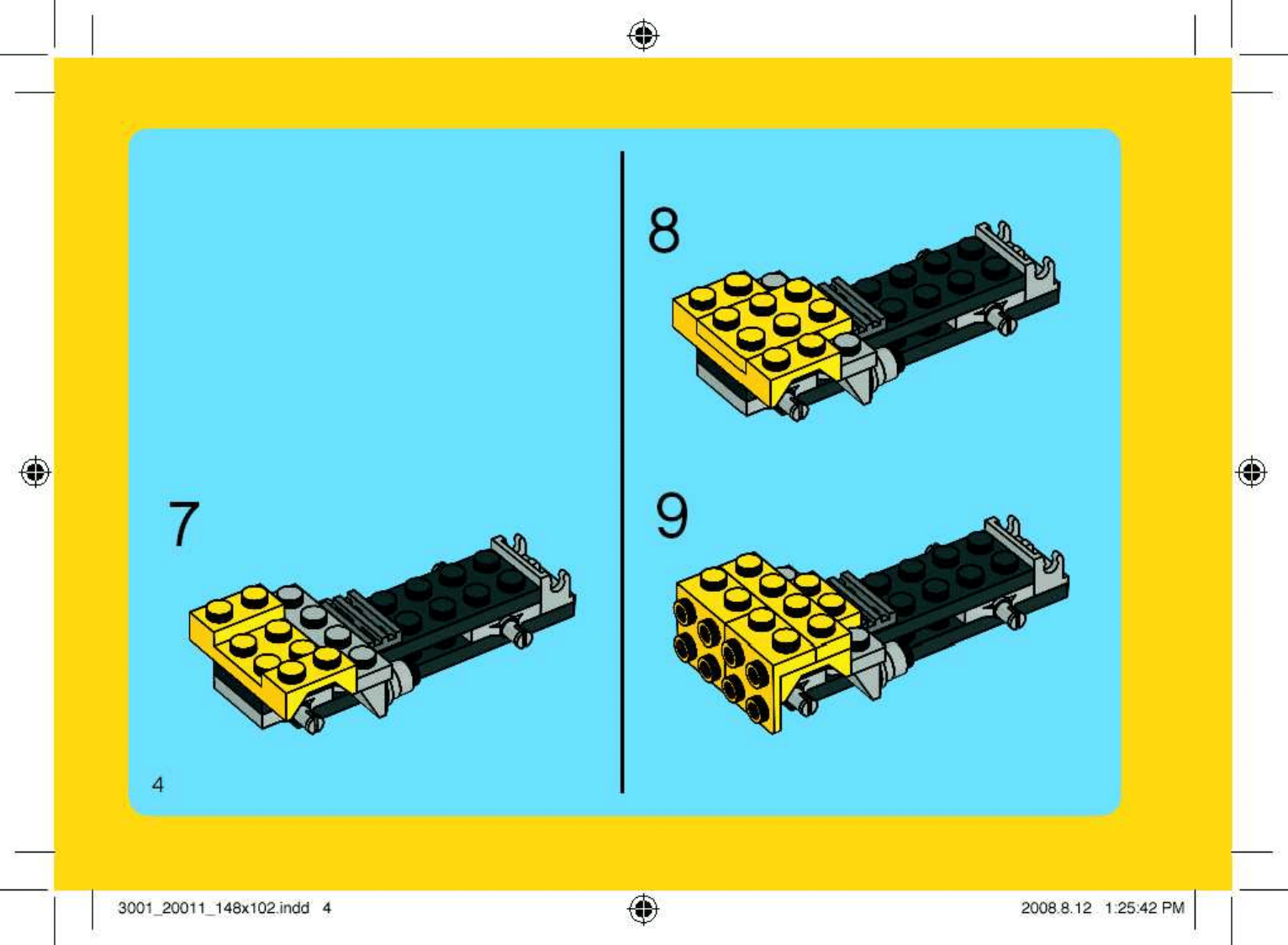 7

4

8

9

3001_20011_148x102.indd 4

2008.8.12 1:25:42 PM