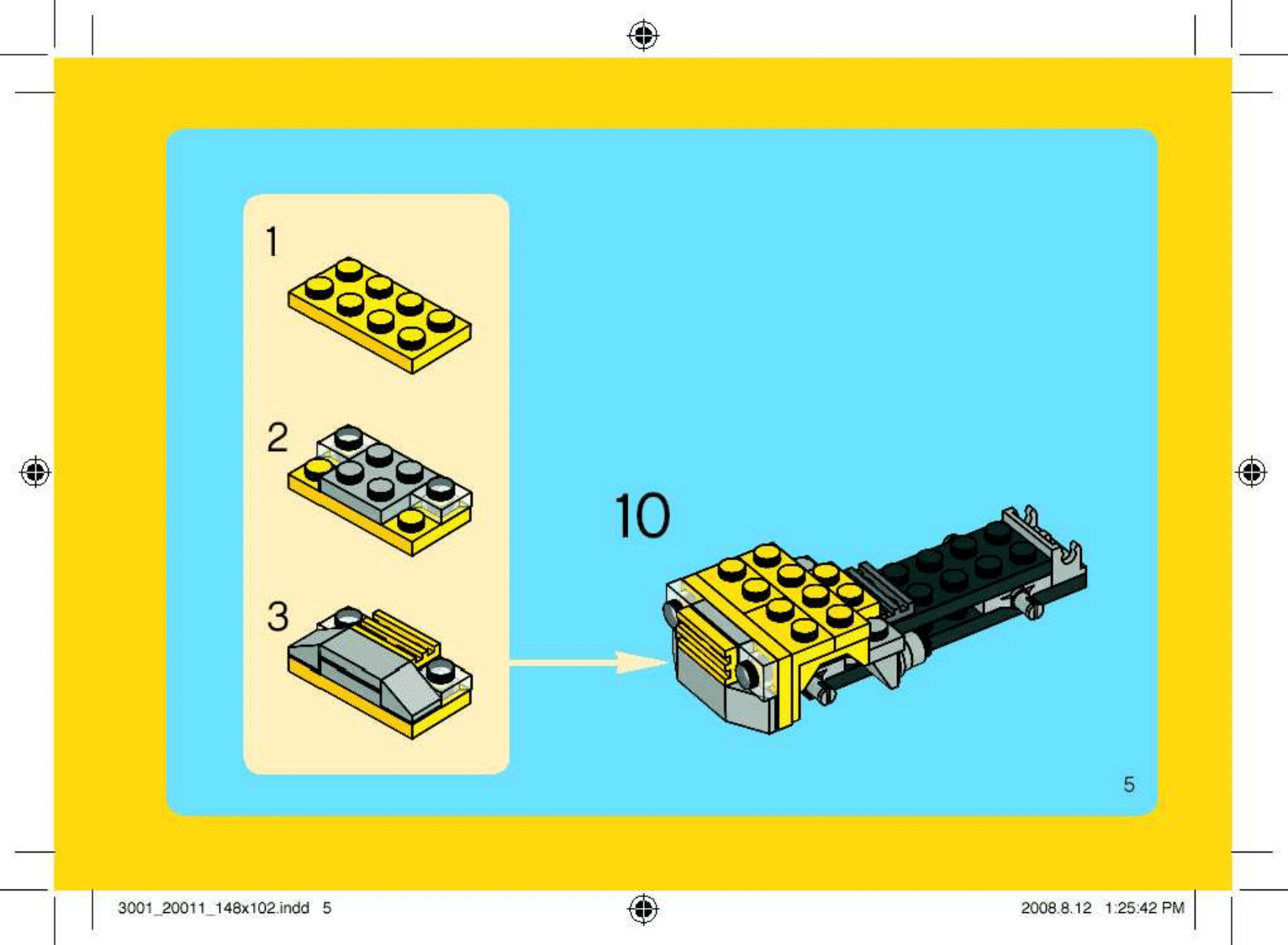 1

2

3

10

5

3001_20011_148x102.indd 5

2008.8.12 1:25:42 PM