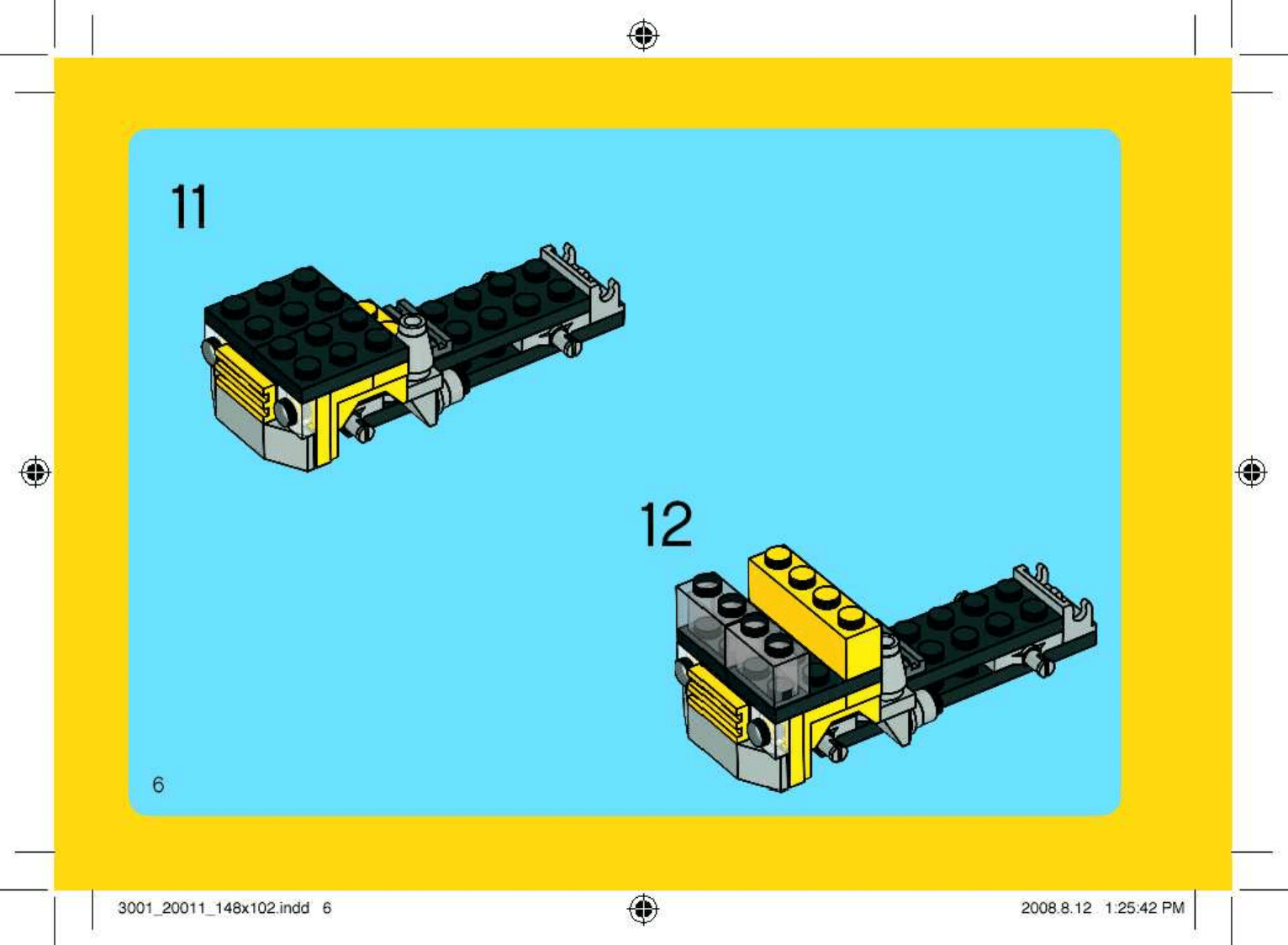 11

12

6

3001_20011_148x102.indd 6

2008.8.12 1:25:42 PM