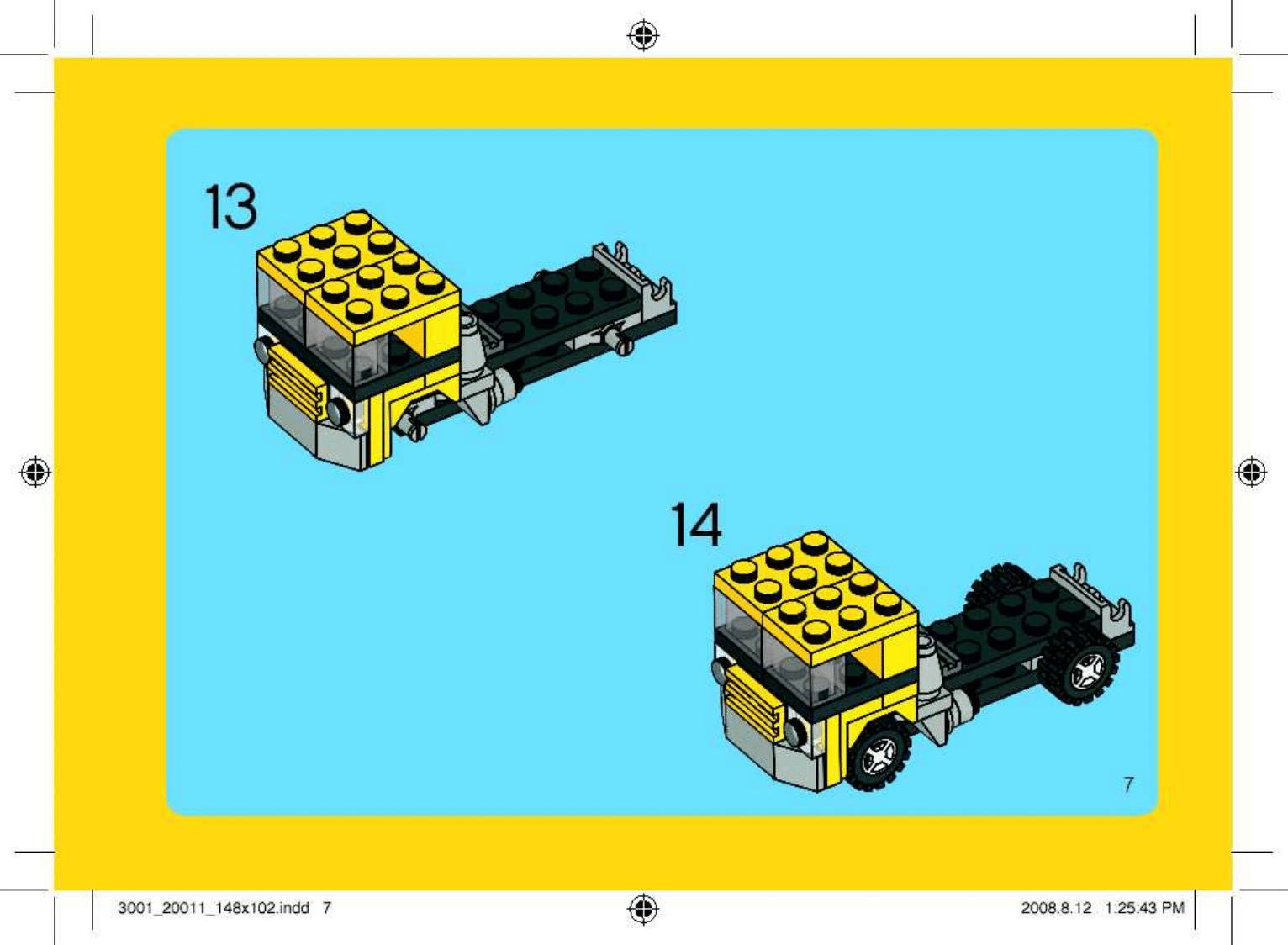 13

14

7

3001_20011_148x102.indd 7

2008.8.12 1:25:43 PM