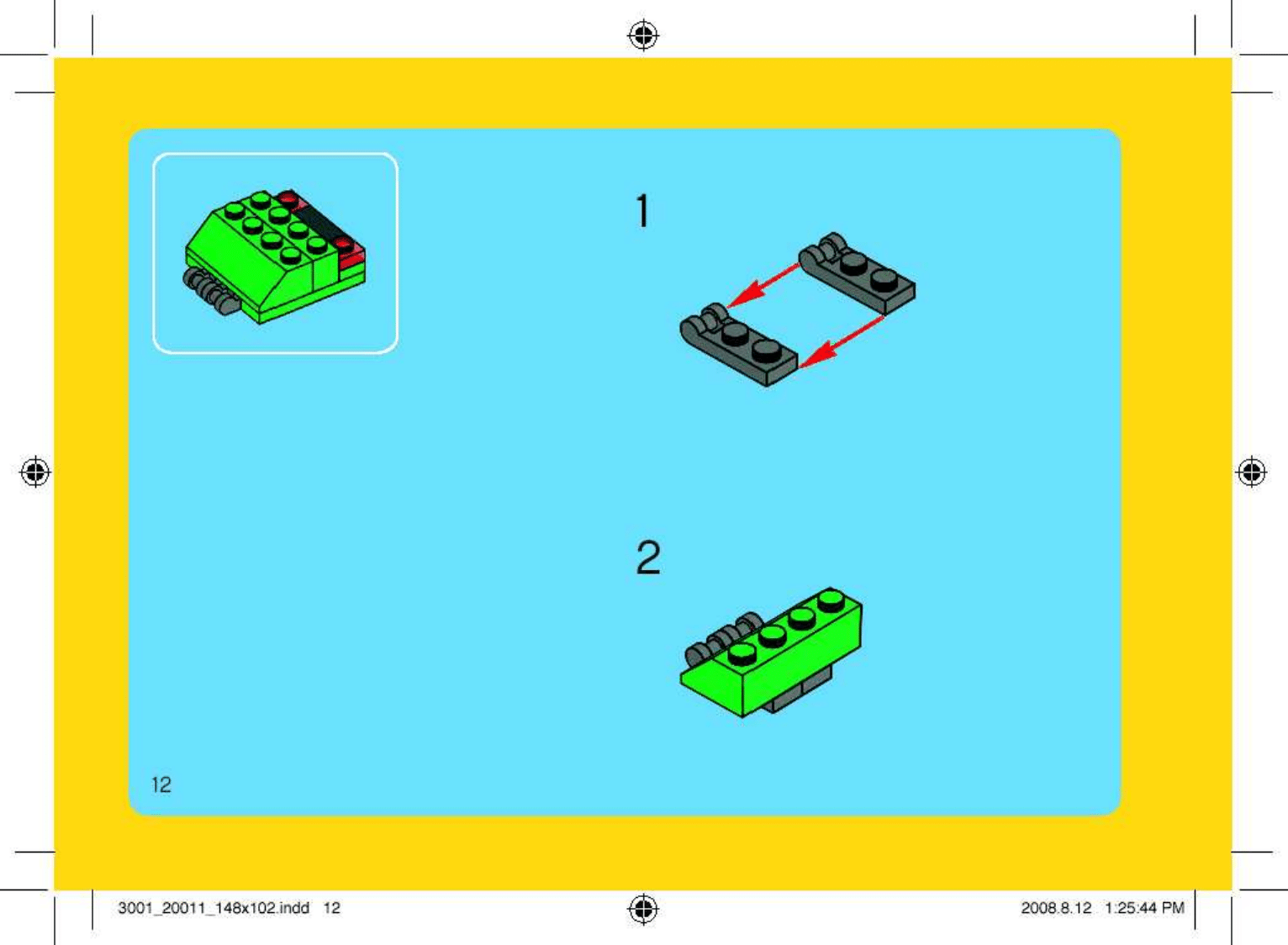 1

2

12

3001_20011_148x102.indd 12

2008.8.12 1:25:44 PM