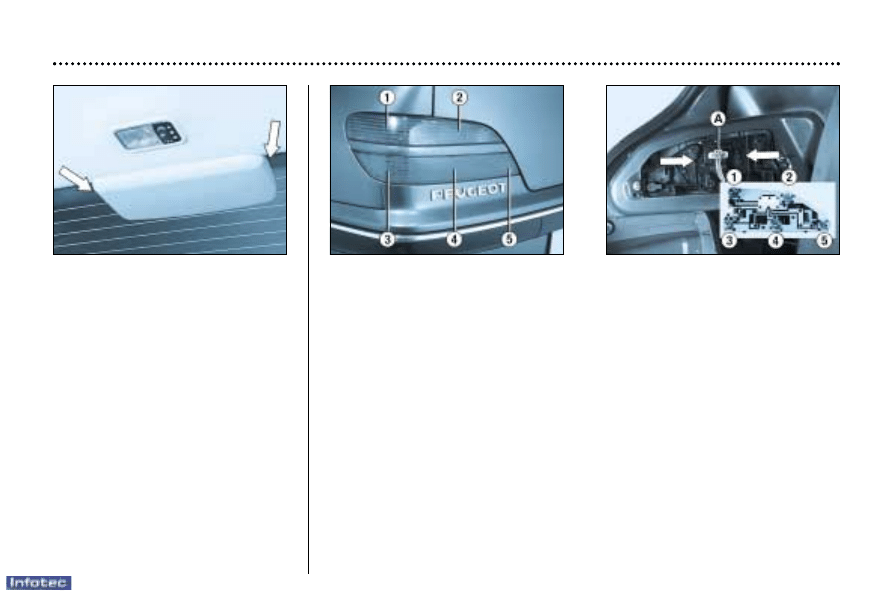 1
2
PEUGEOT
3
4
5

A
1
2
3
4
5

Infotec