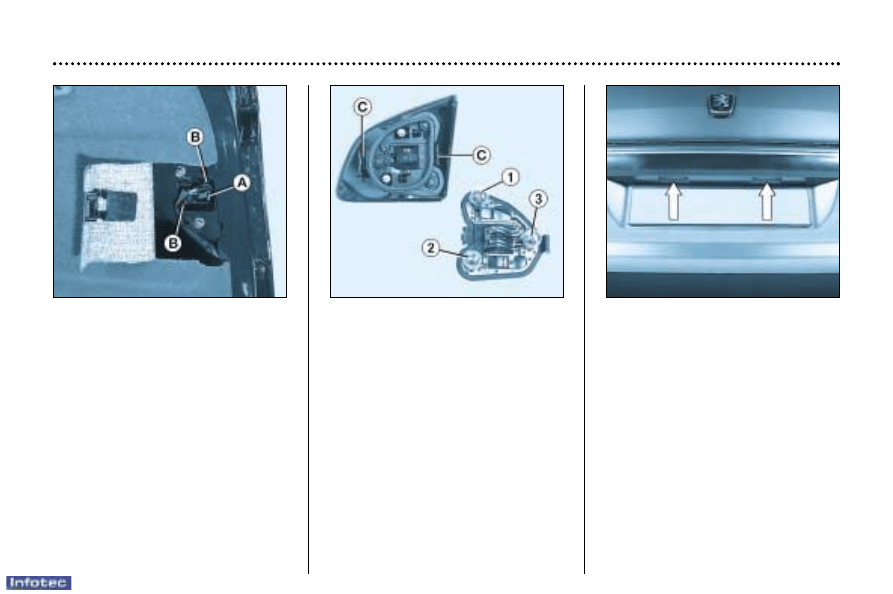 B
A
B

C
C
1
3
2

Infotec