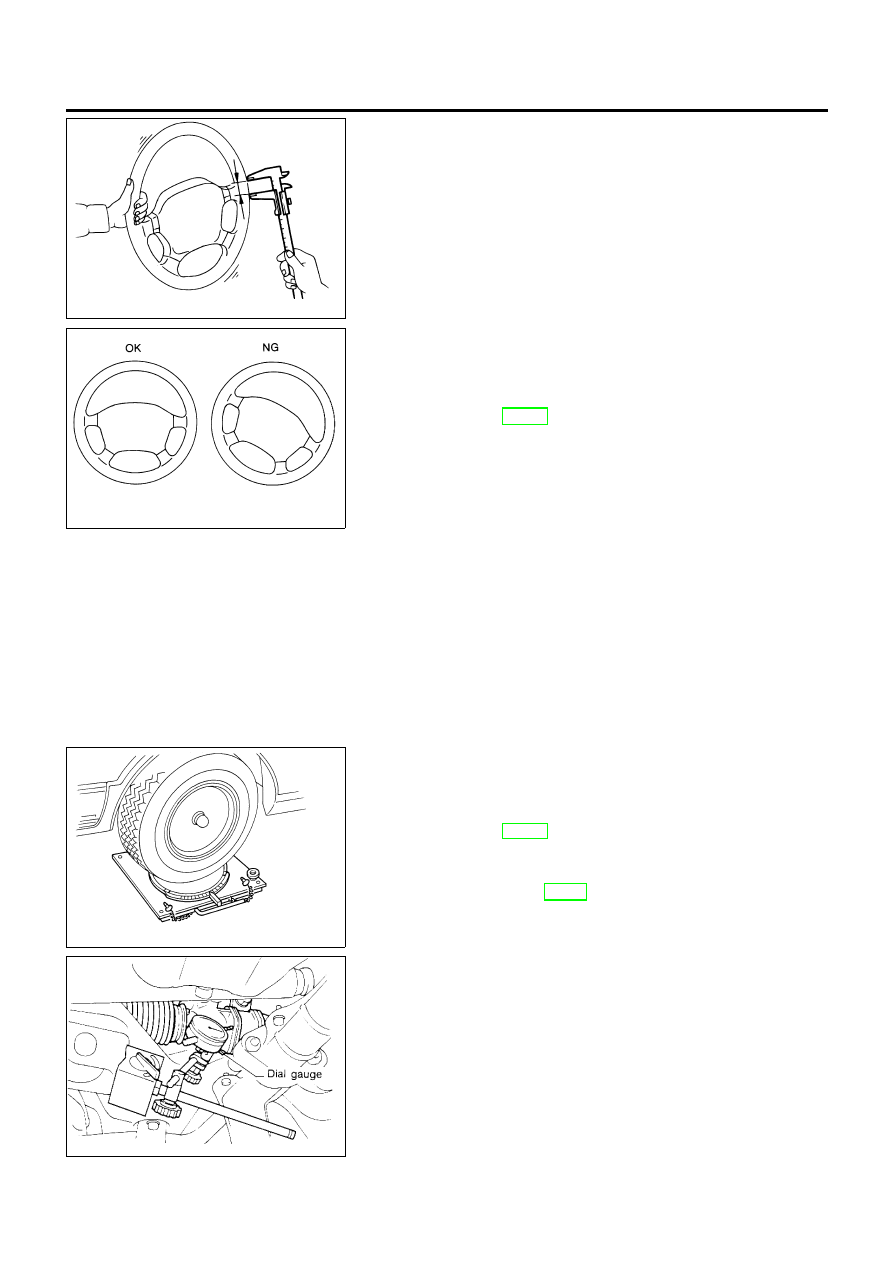 OK

NG

Dial gauge