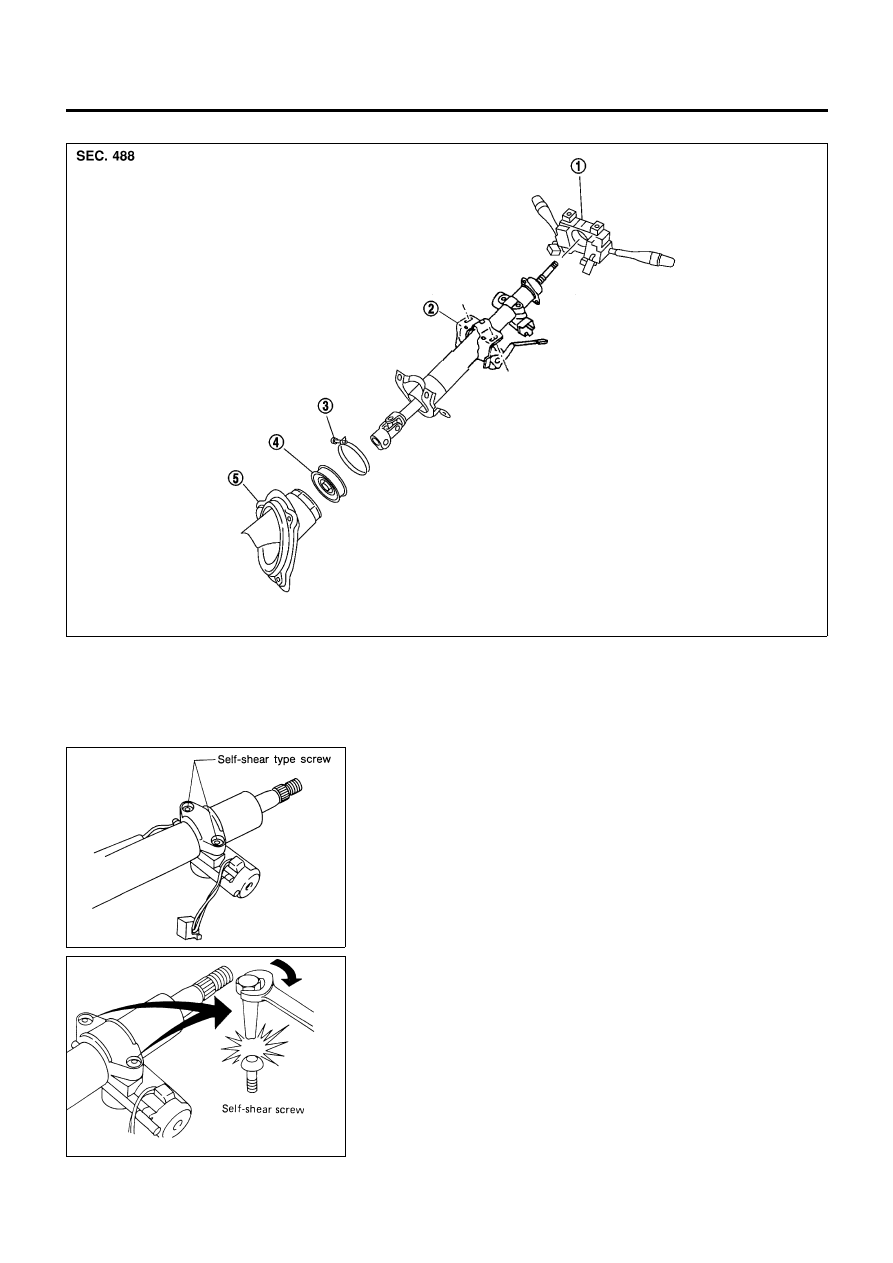 SEC. 488

1

2

3

4

5

Self-shear type screw

Self-shear screw