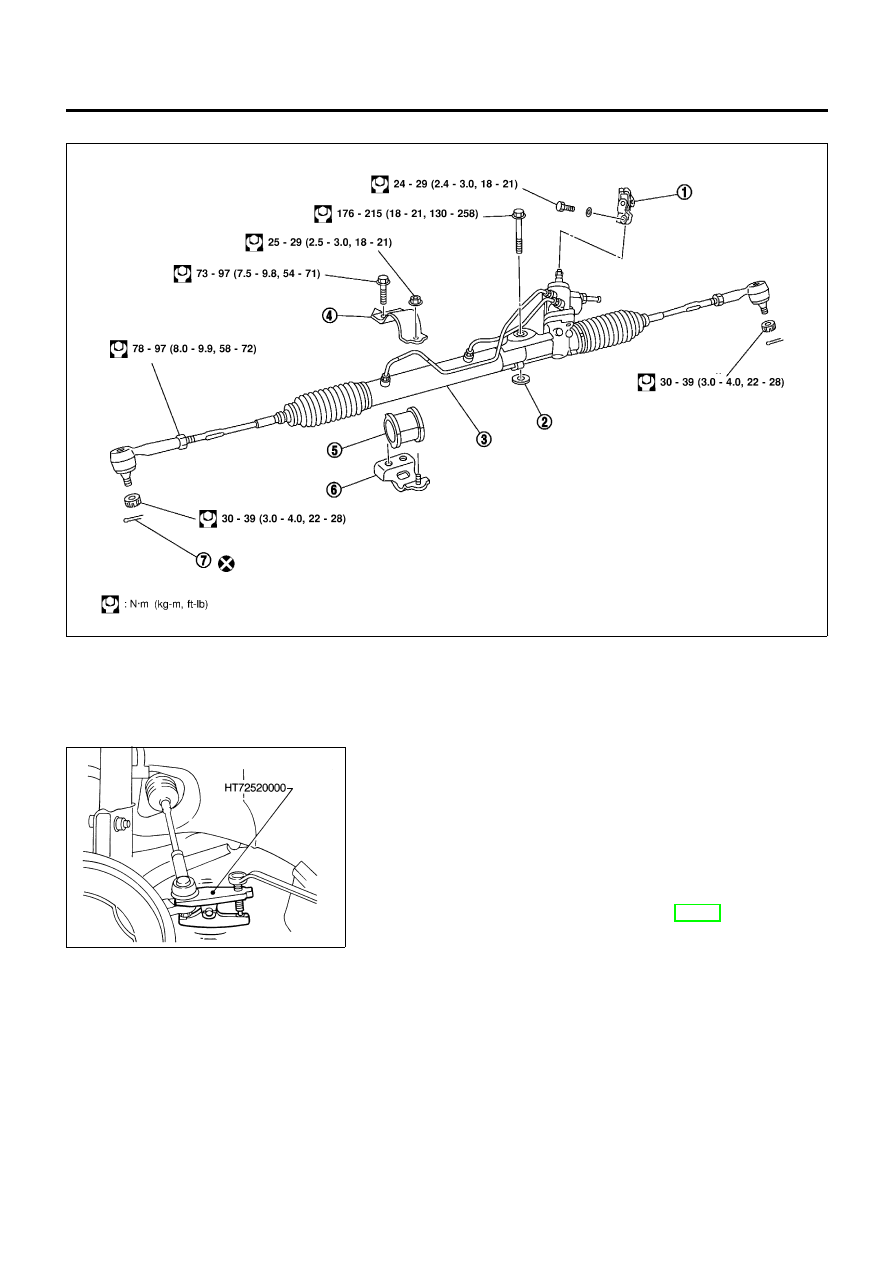 24 - 29 (2.4 - 3.0, 18 - 21)

1

176 - 215 (18 - 21, 130 - 258)

25 - 29 (2.5 - 3.0, 18 - 21)

73 - 97 (7.5 - 9.8, 54 - 71)

4

78 - 97 (8.0 - 9.9, 58 - 72)

30 - 39 (3.0 - 4.0, 22 - 28)

2

3

5

6

30 - 39 (3.0 - 4.0, 22 - 28)

7

: N·m (kg-m, ft-lb)

HT72520000