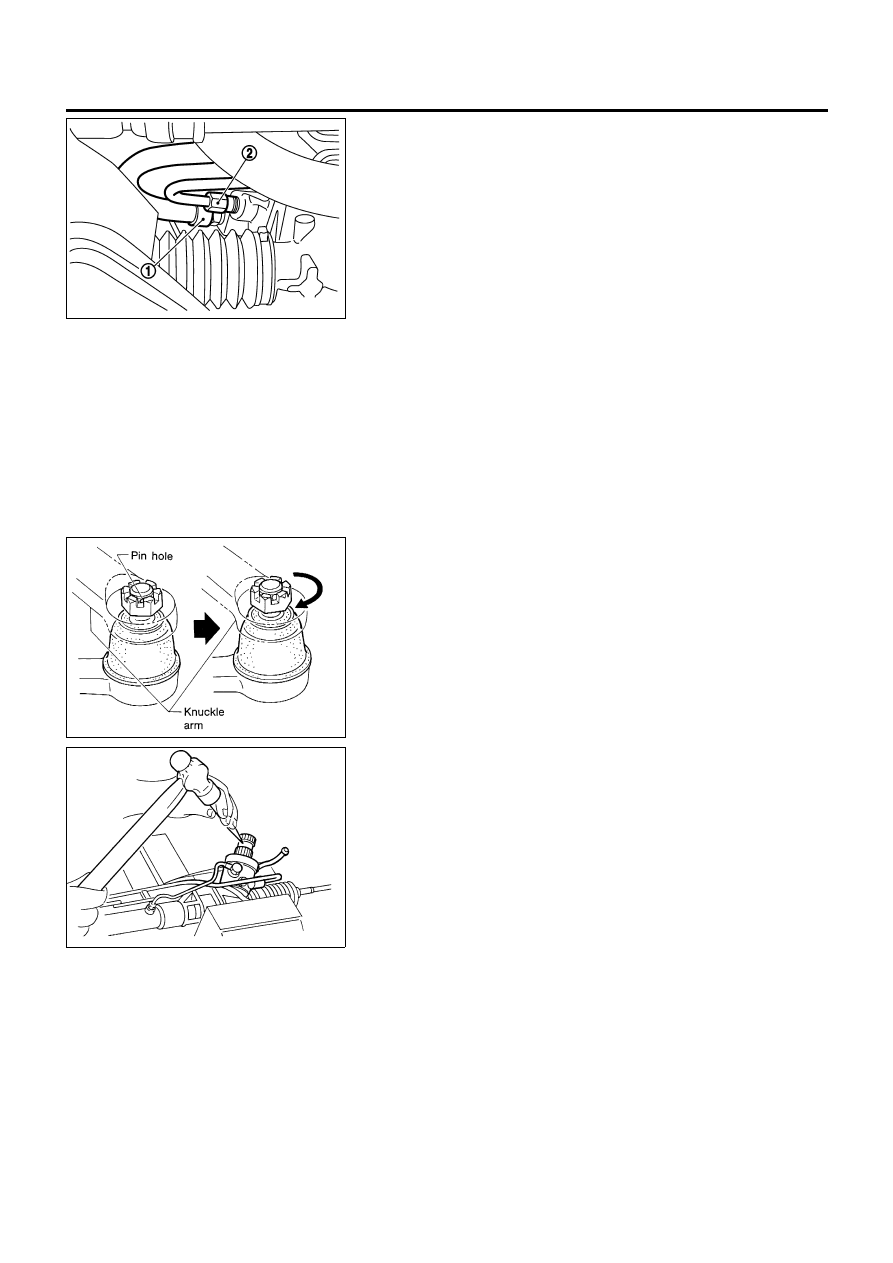 ②

①

Pin hole

Knuckle arm