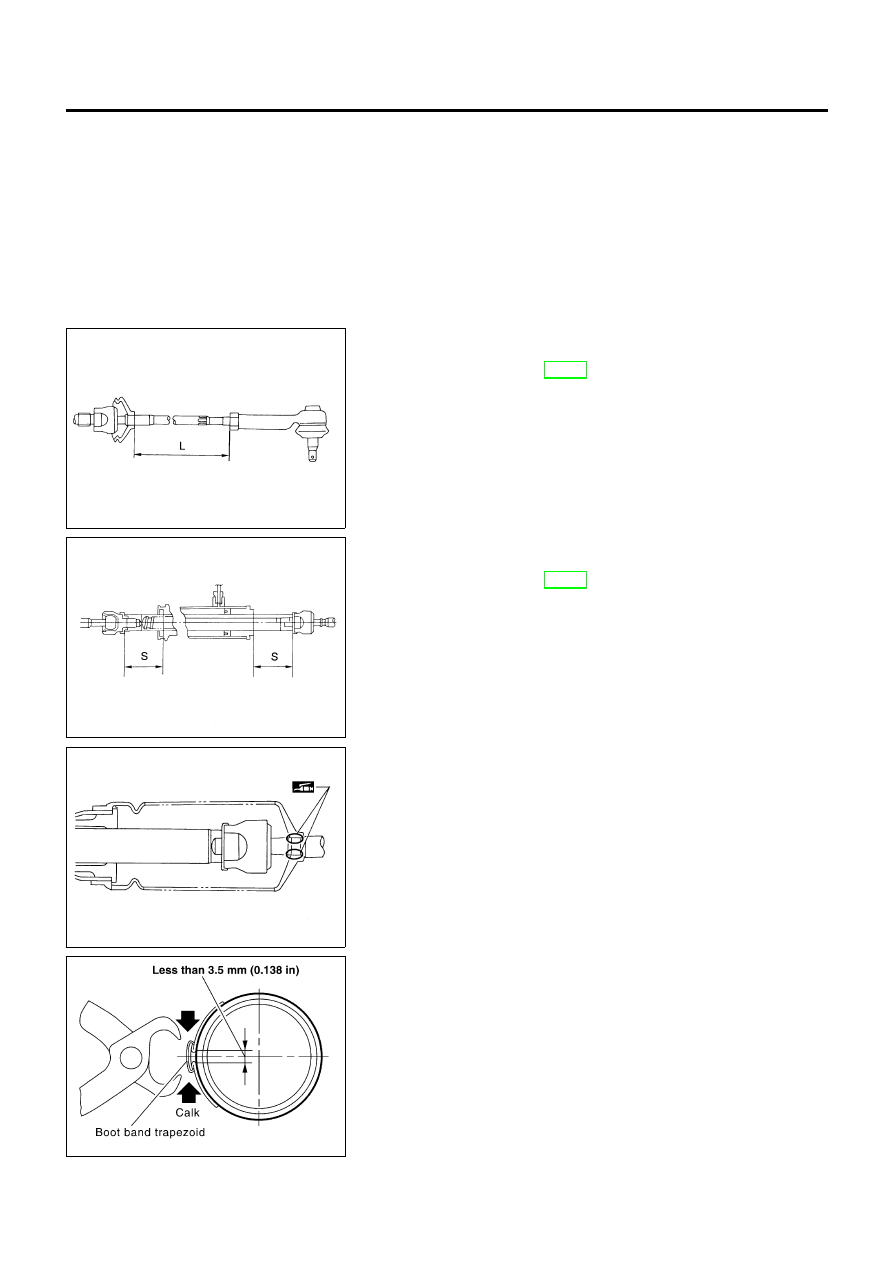 L

S

S

Less than 3.5 mm (0.138 in)

Calk

Boot band trapezoid