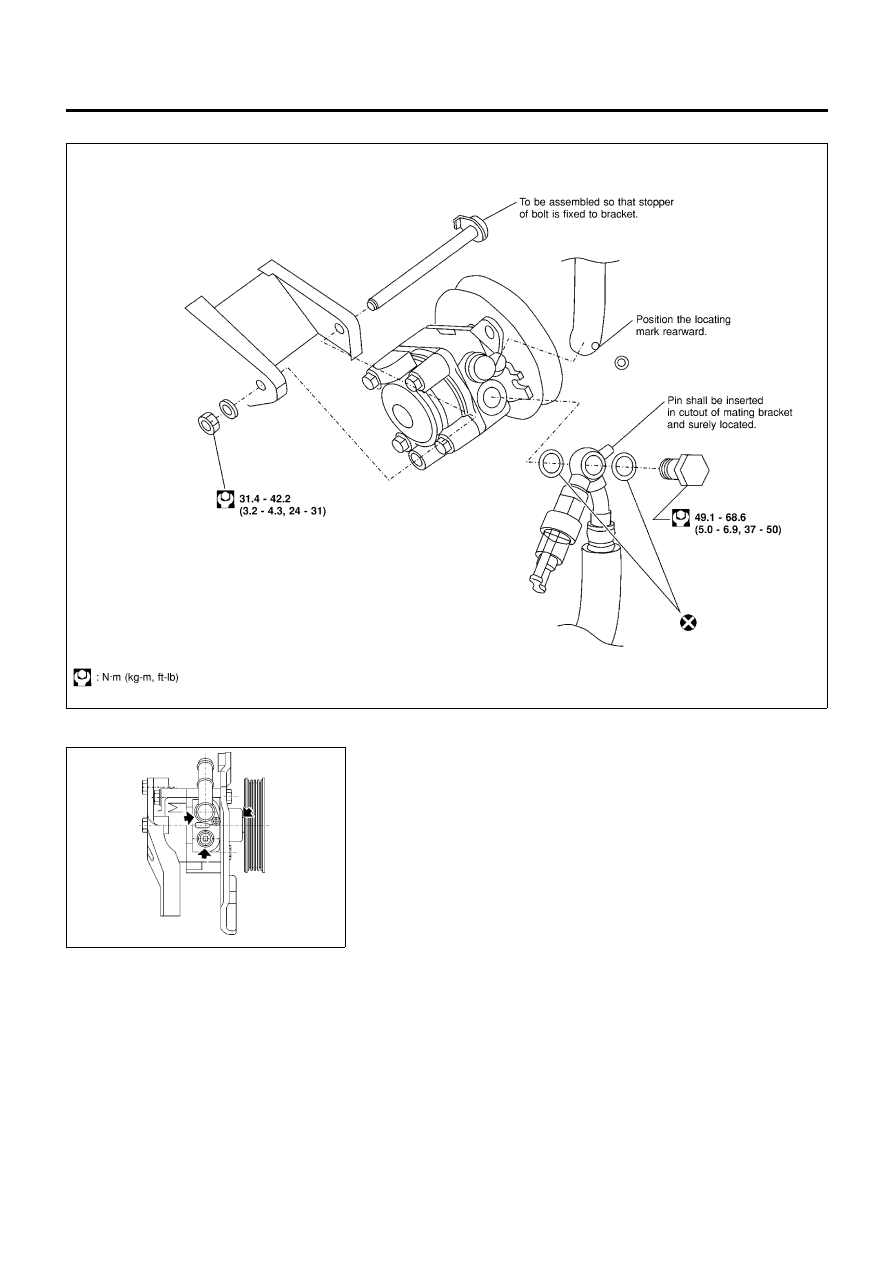 To be assembled so that stopper of bolt is fixed to bracket.

Position the locating mark rearward.

Pin shall be inserted in cutout of mating bracket and surely located.

31.4 - 42.2
(3.2 - 4.3, 24 - 31)

49.1 - 68.6
(5.0 - 6.9, 37 - 50)

: N·m (kg-m, ft-lb)