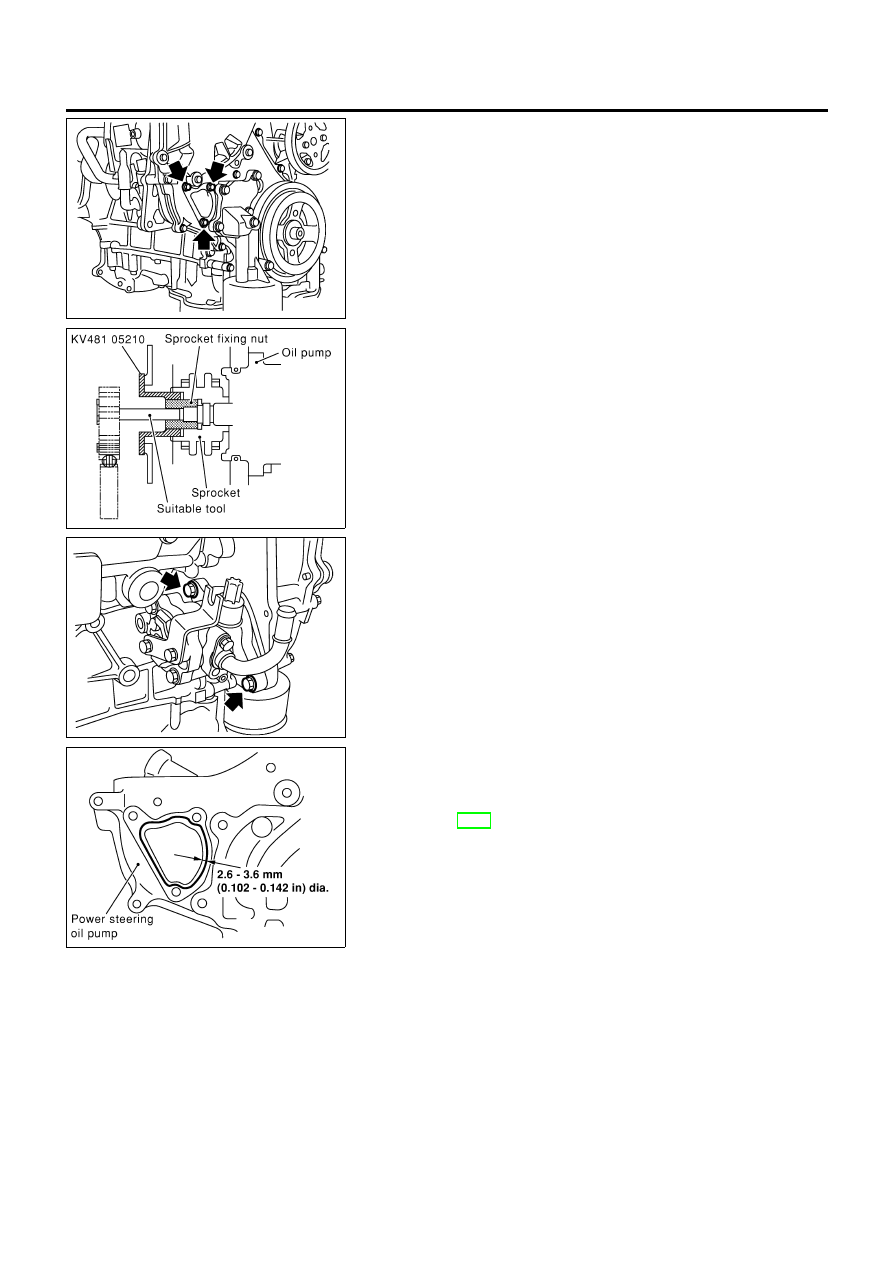 KV481 05210

Sprocket fixing nut

Oil pump

Sprocket

Suitable tool

2.6 - 3.6 mm
(0.102 - 0.142 in) dia.

Power steering
oil pump