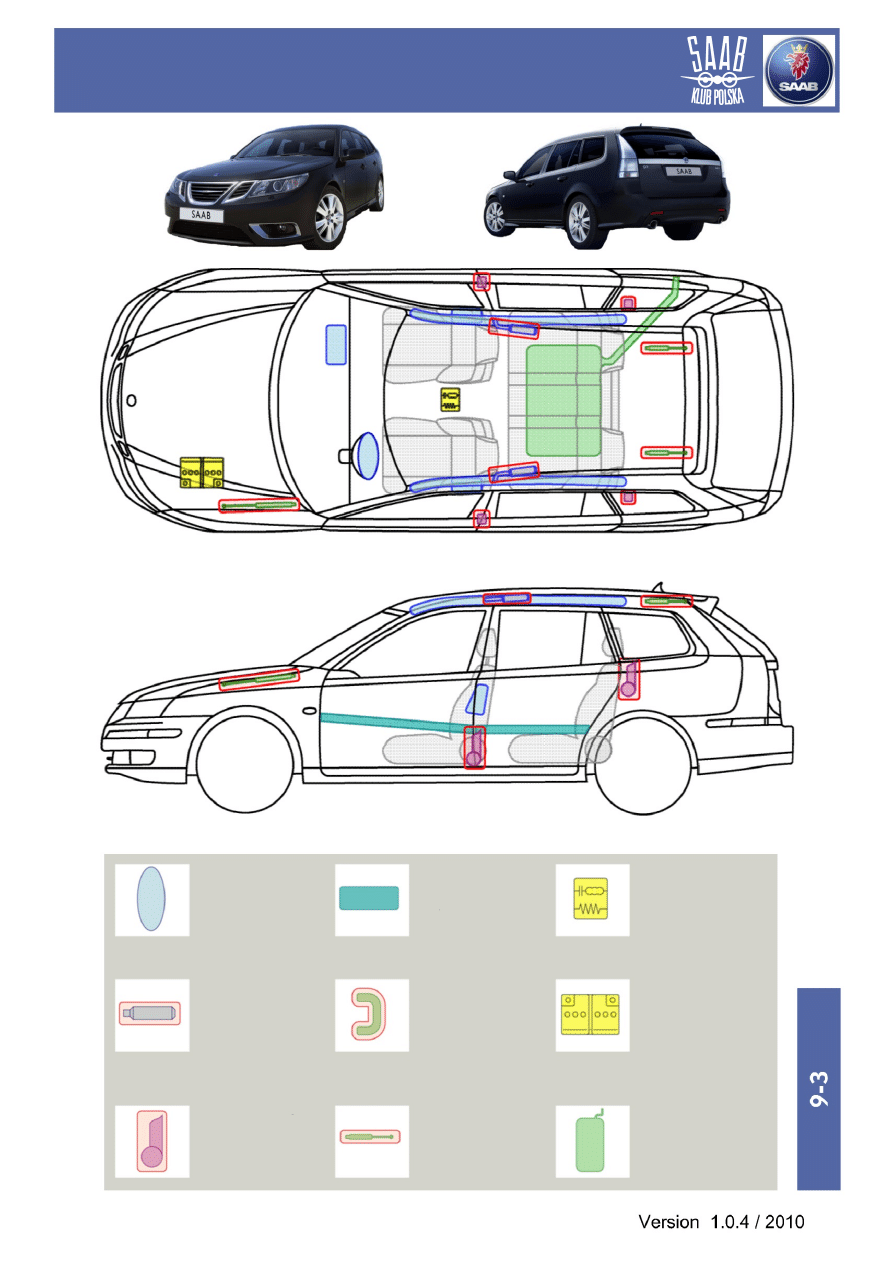 SAAB
KLUB POLSKA

SAAB

SAAB

SAAB

9-3

Version 1.0.4 / 2010