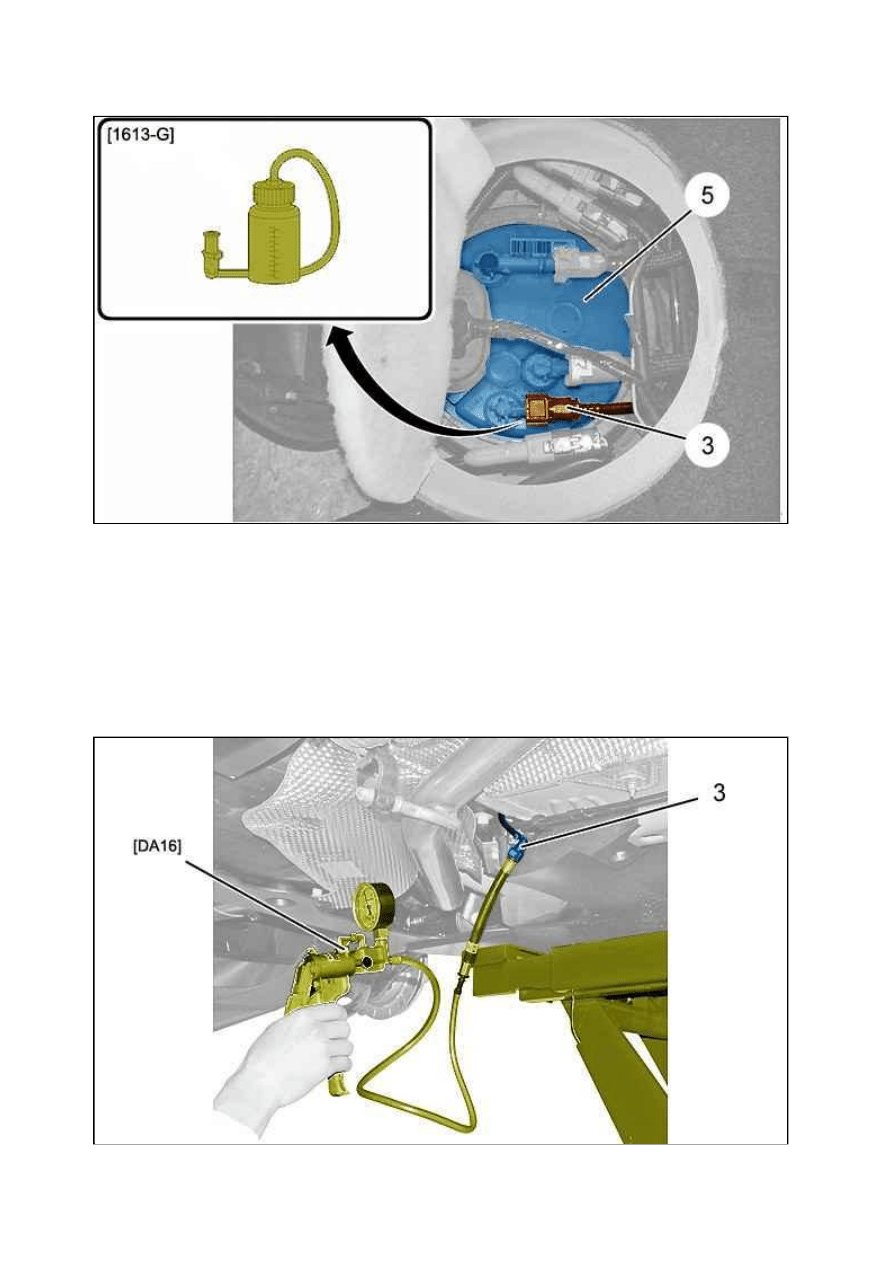 [1613-G]

5

3

3

[DA16]