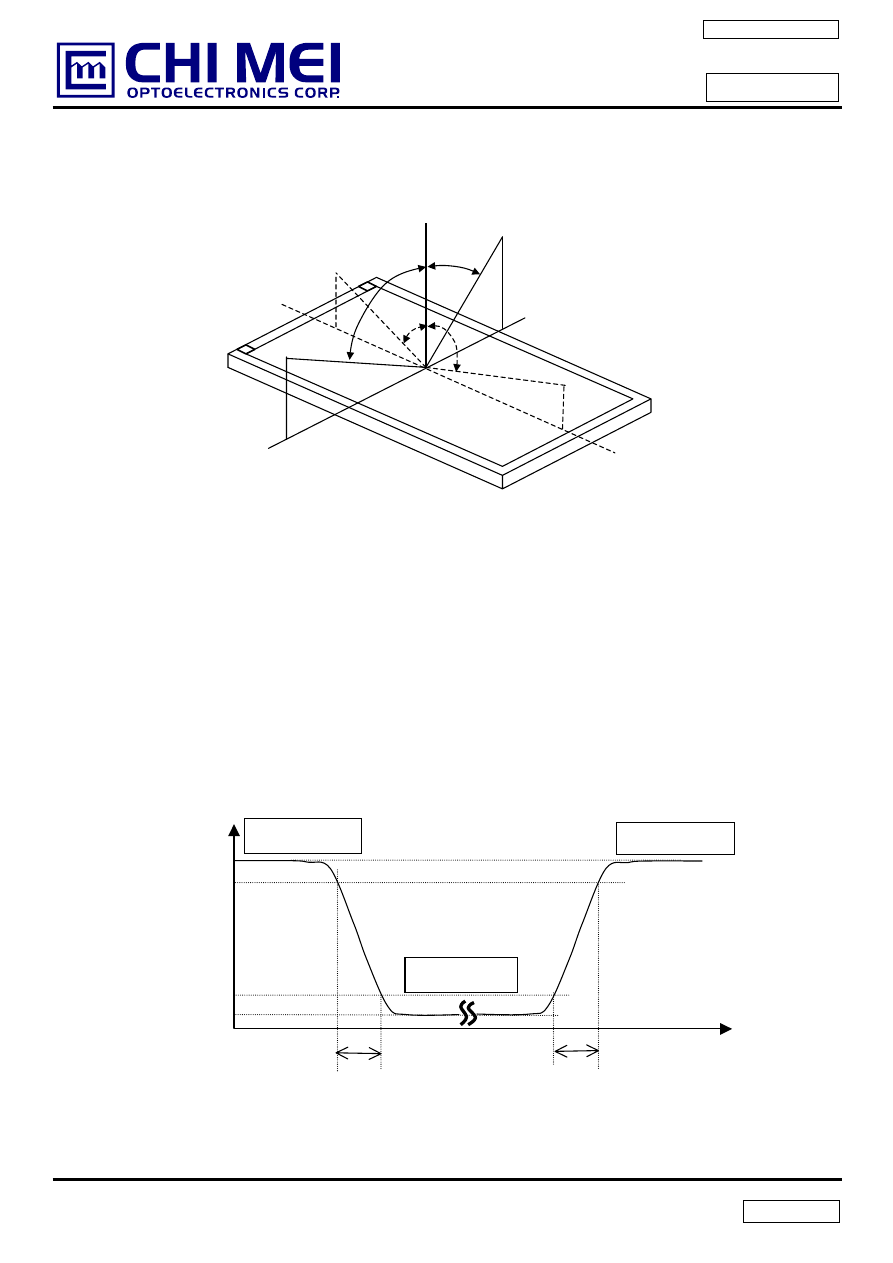 CHI MEI
OPTOELECTRONICS CORP.