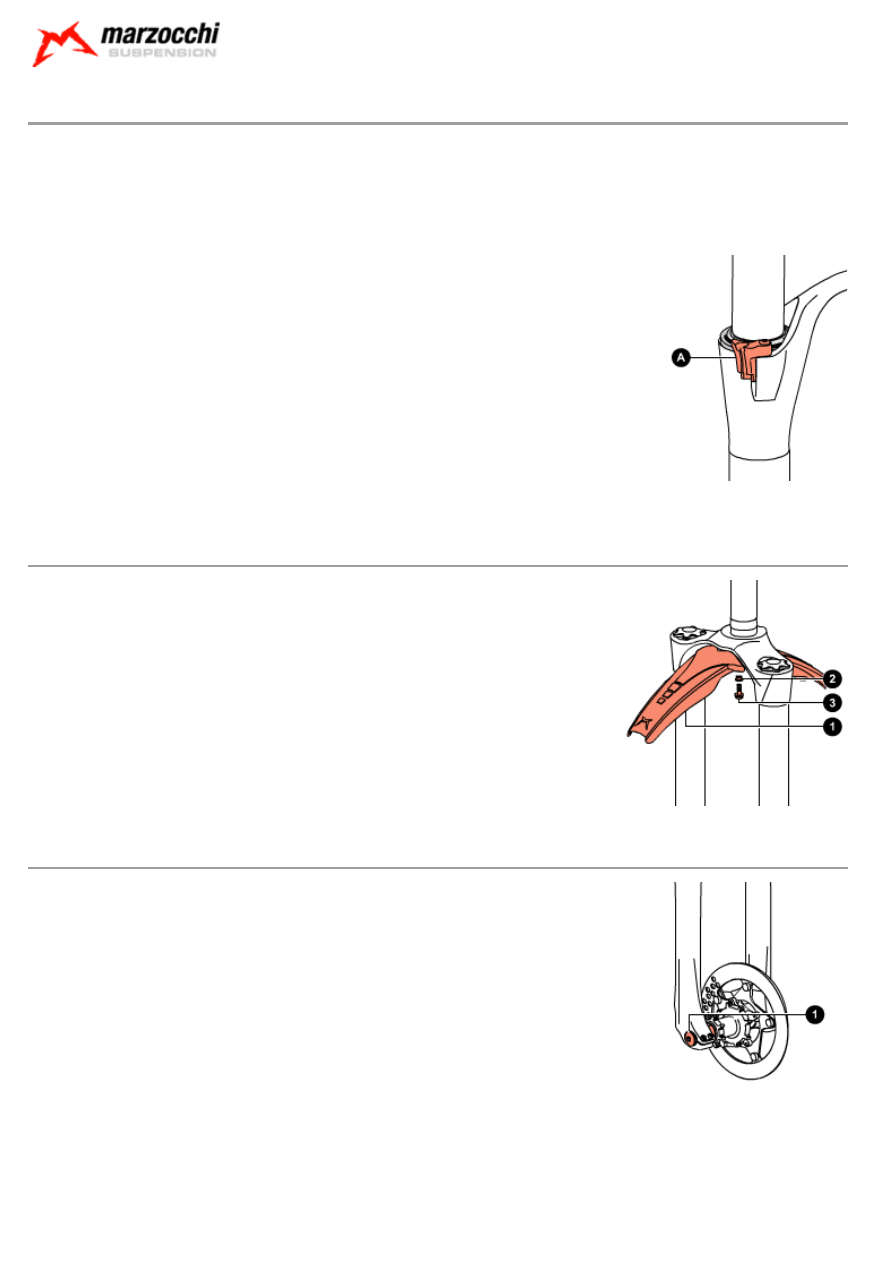 marzocchi
SUSPENSION

A

2
3
1

1