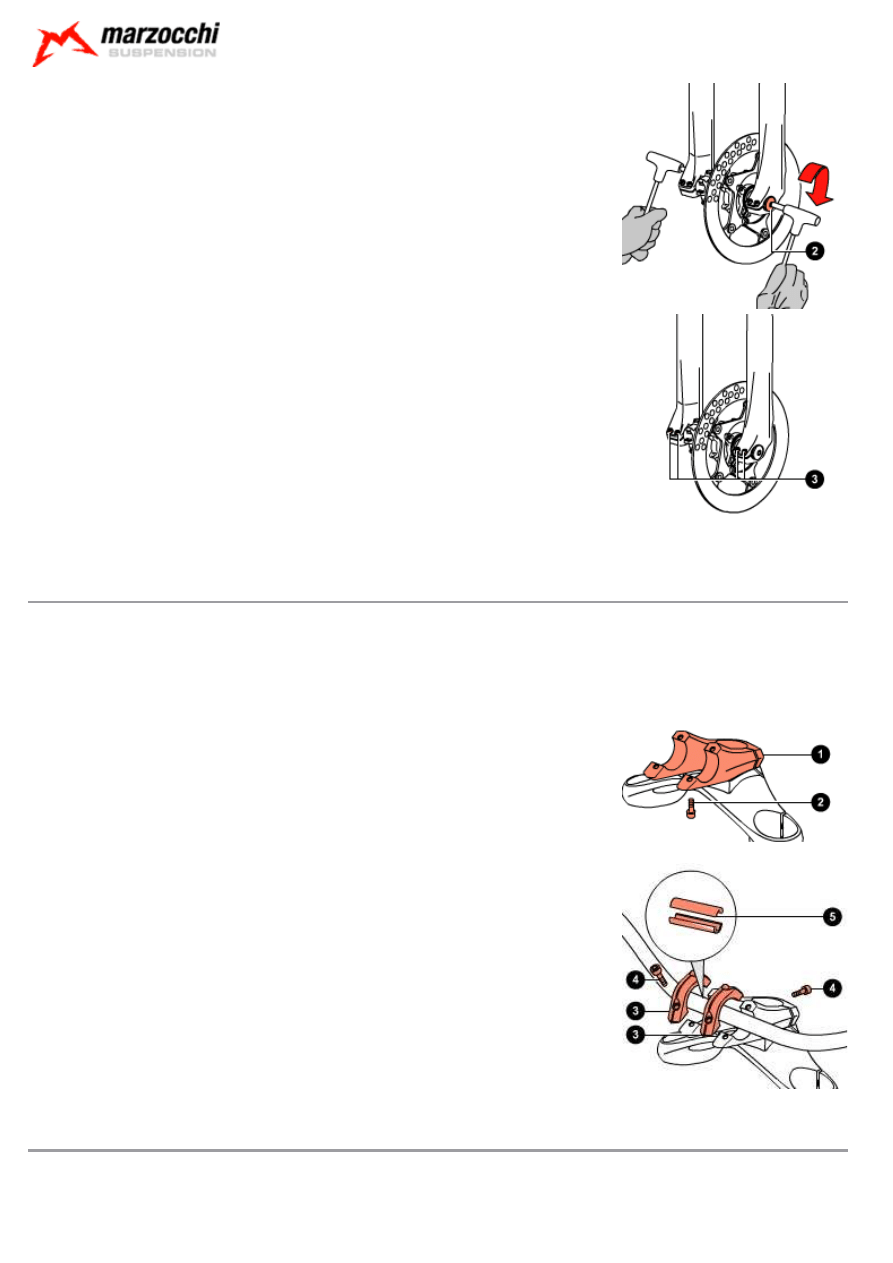 marzocchi
SUSPENSION

2

3

1

2

5

4

4

3

3