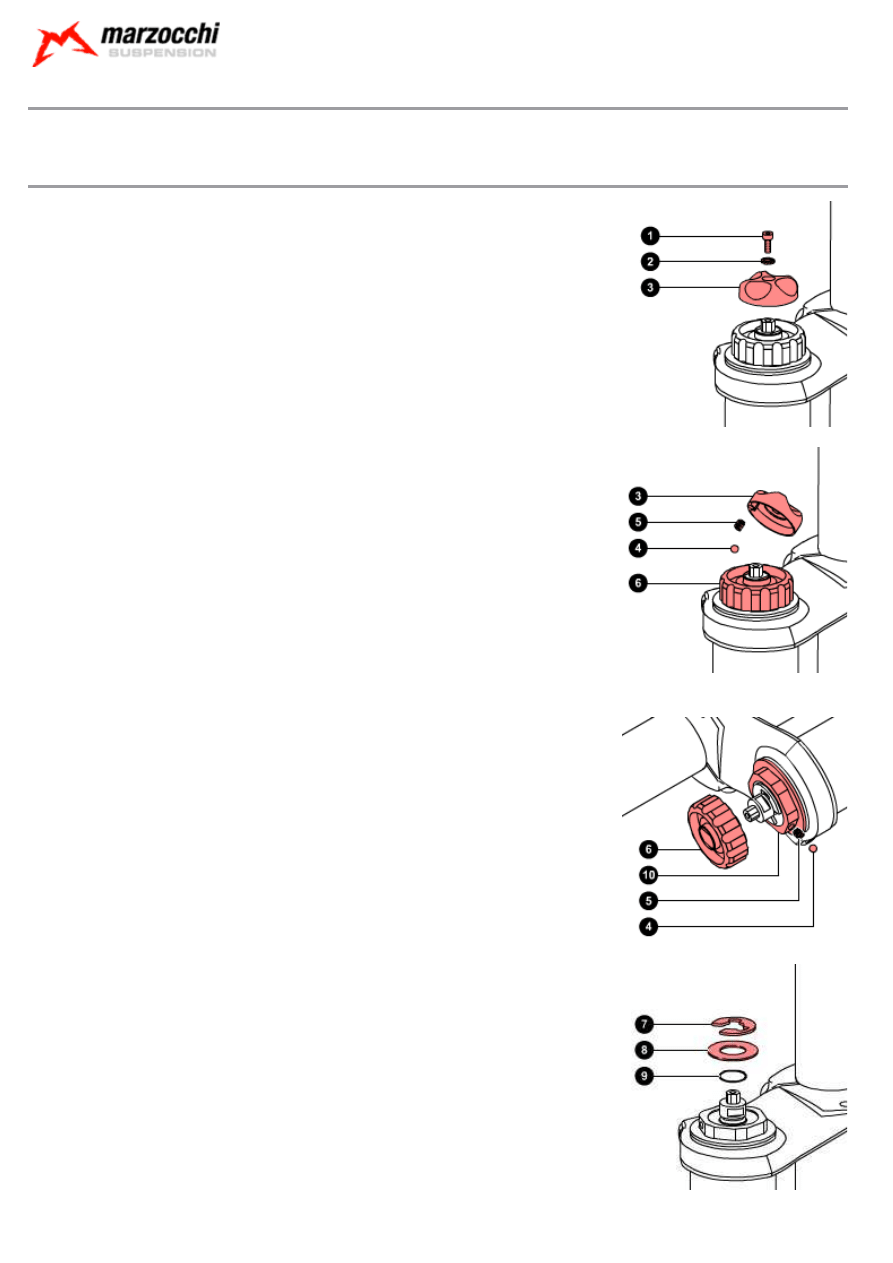 marzocchi
SUSPENSION

1
2
3

3
5
4
6

6
10
5
4

7
8
9