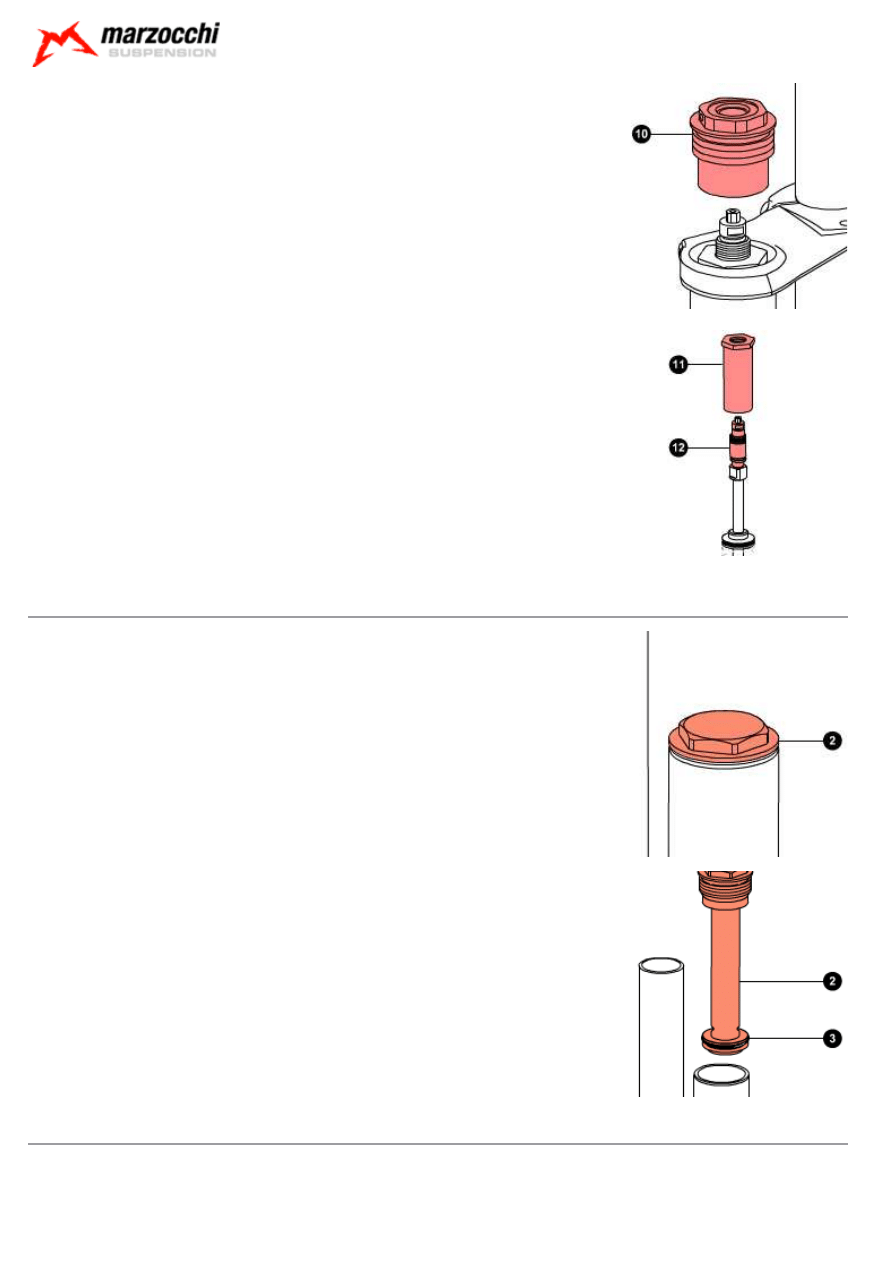 marzocchi
SUSPENSION

10

11

12

2

2

3