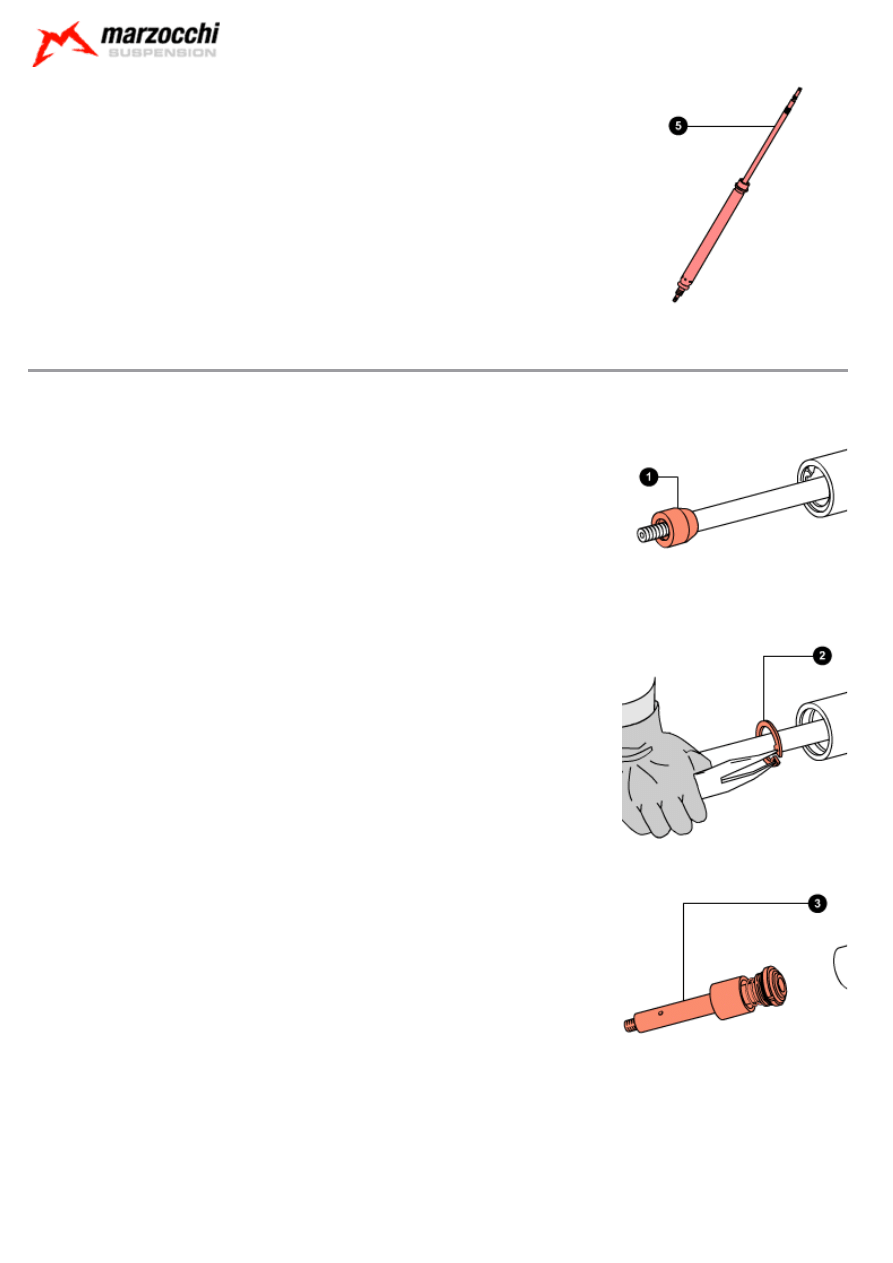 marzocchi
SUSPENSION

5

1

2

3