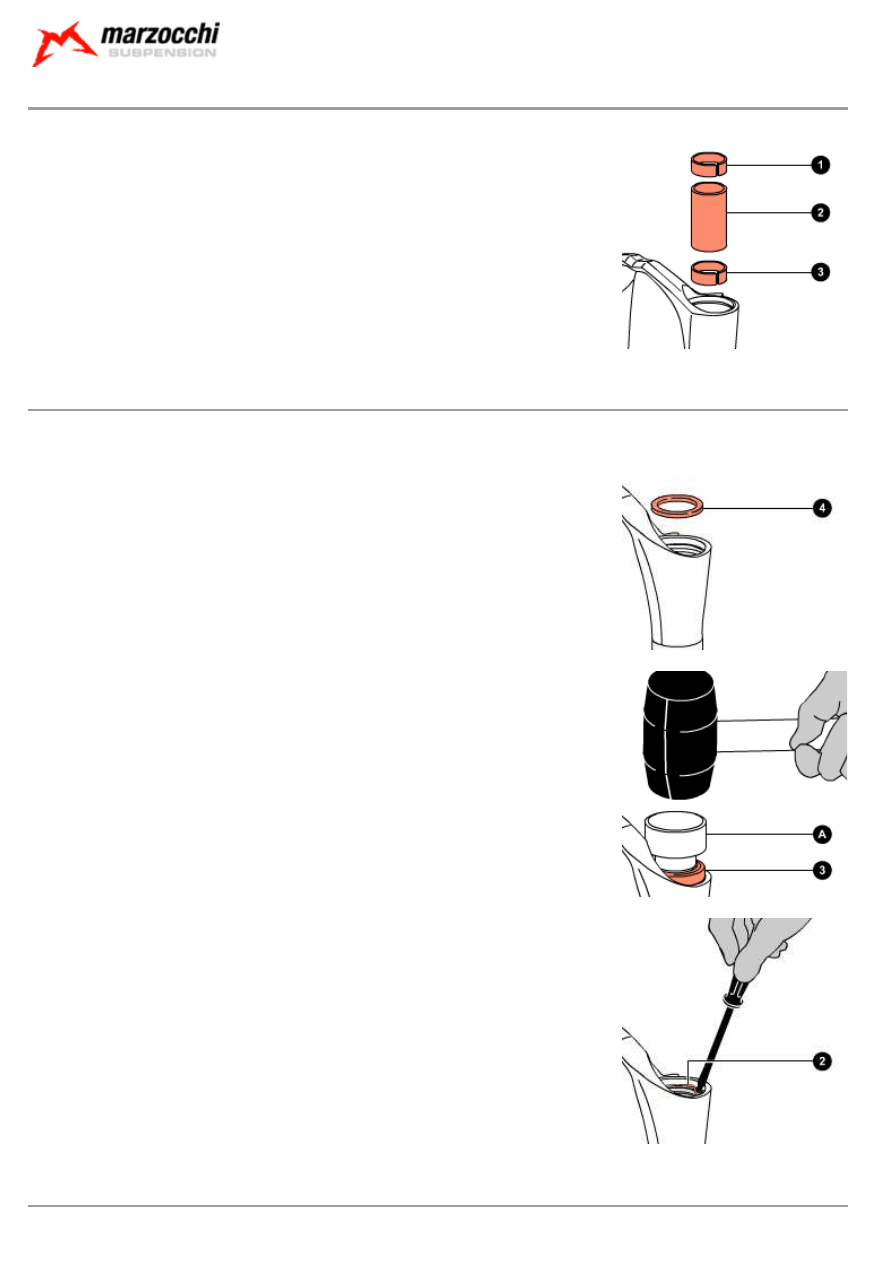 marzocchi
SUSPENSION

1
2
3

4

A
3

2