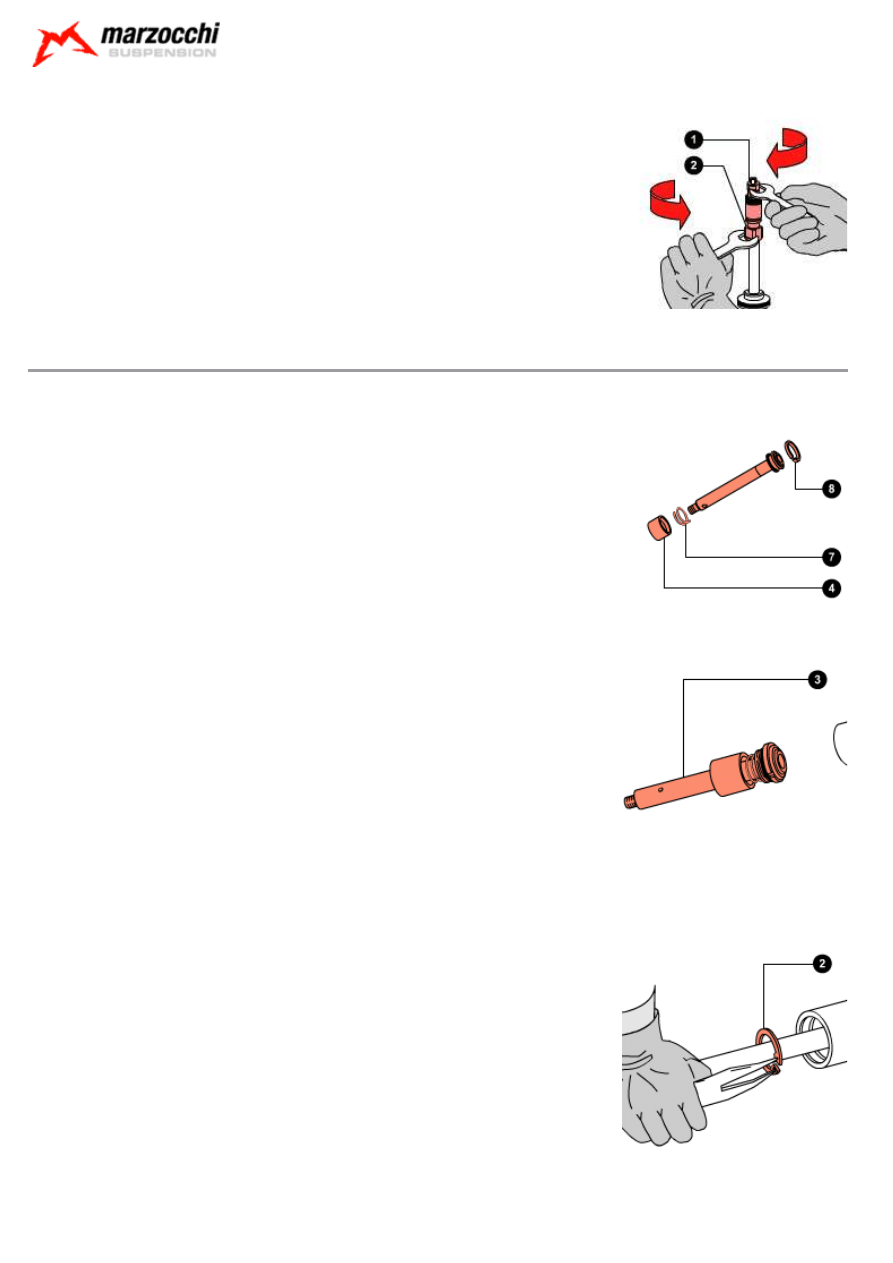 marzocchi
SUSPENSION

1
2

8
7
4

3

2