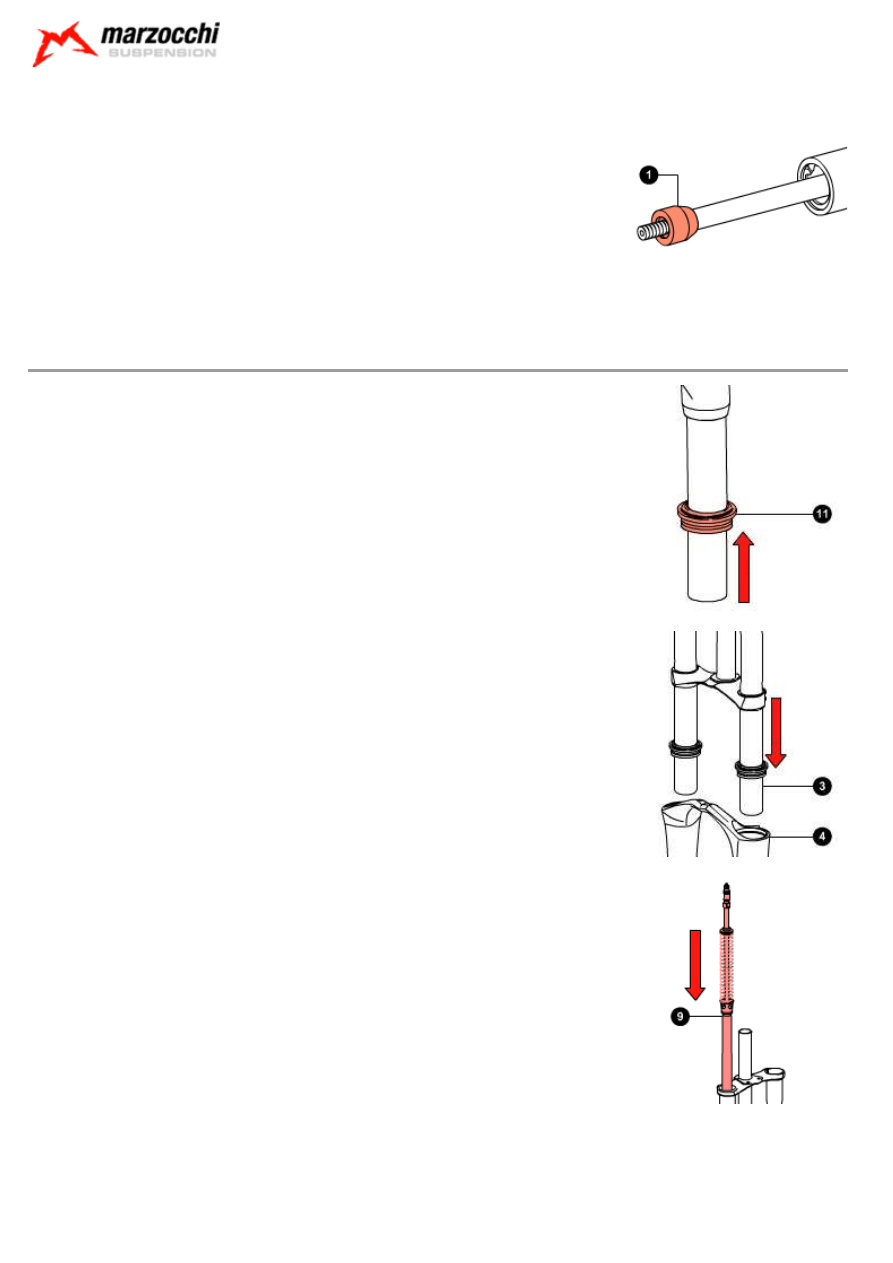 marzocchi
SUSPENSION

1

11

3

4

9