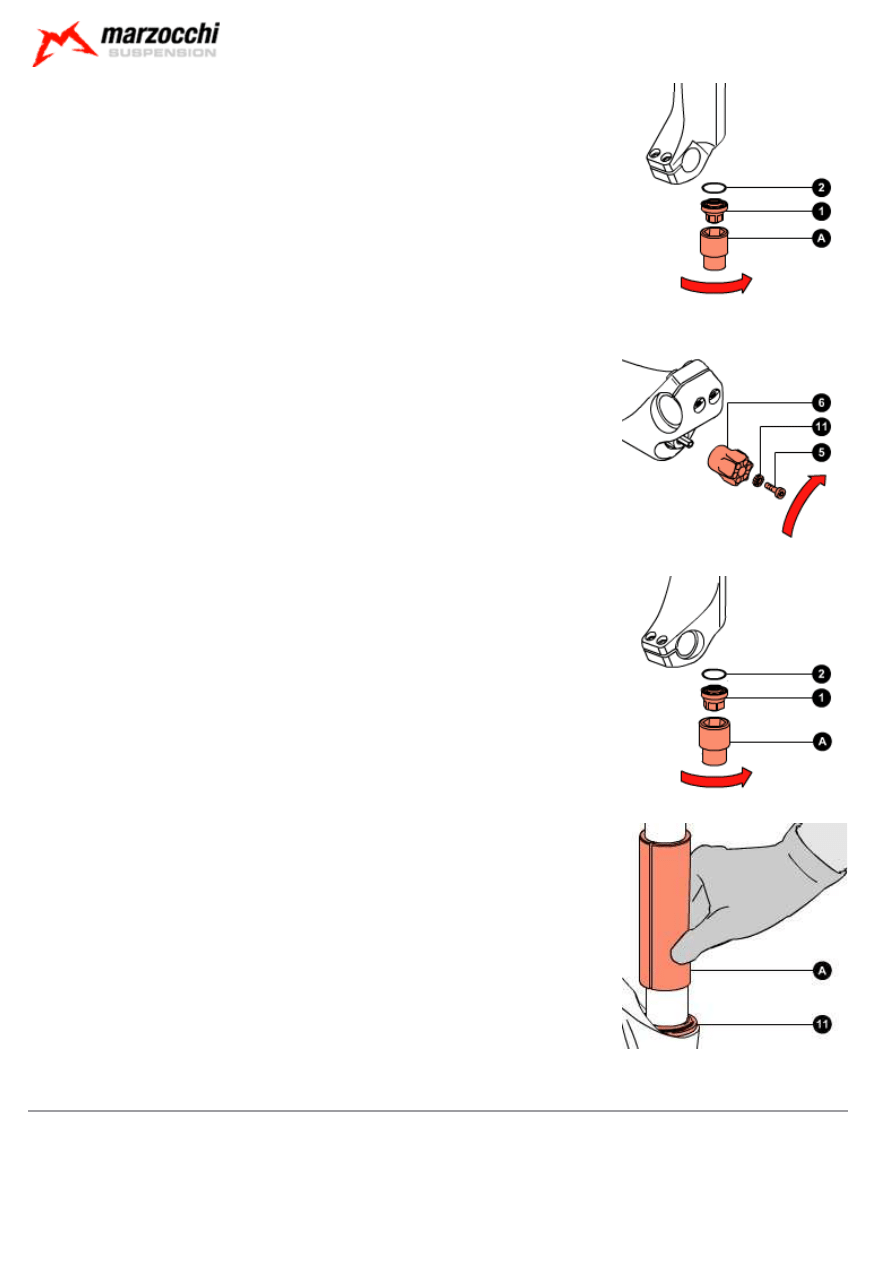 marzocchi
SUSPENSION

2
1
A

6
11
5

2
1
A

A
11