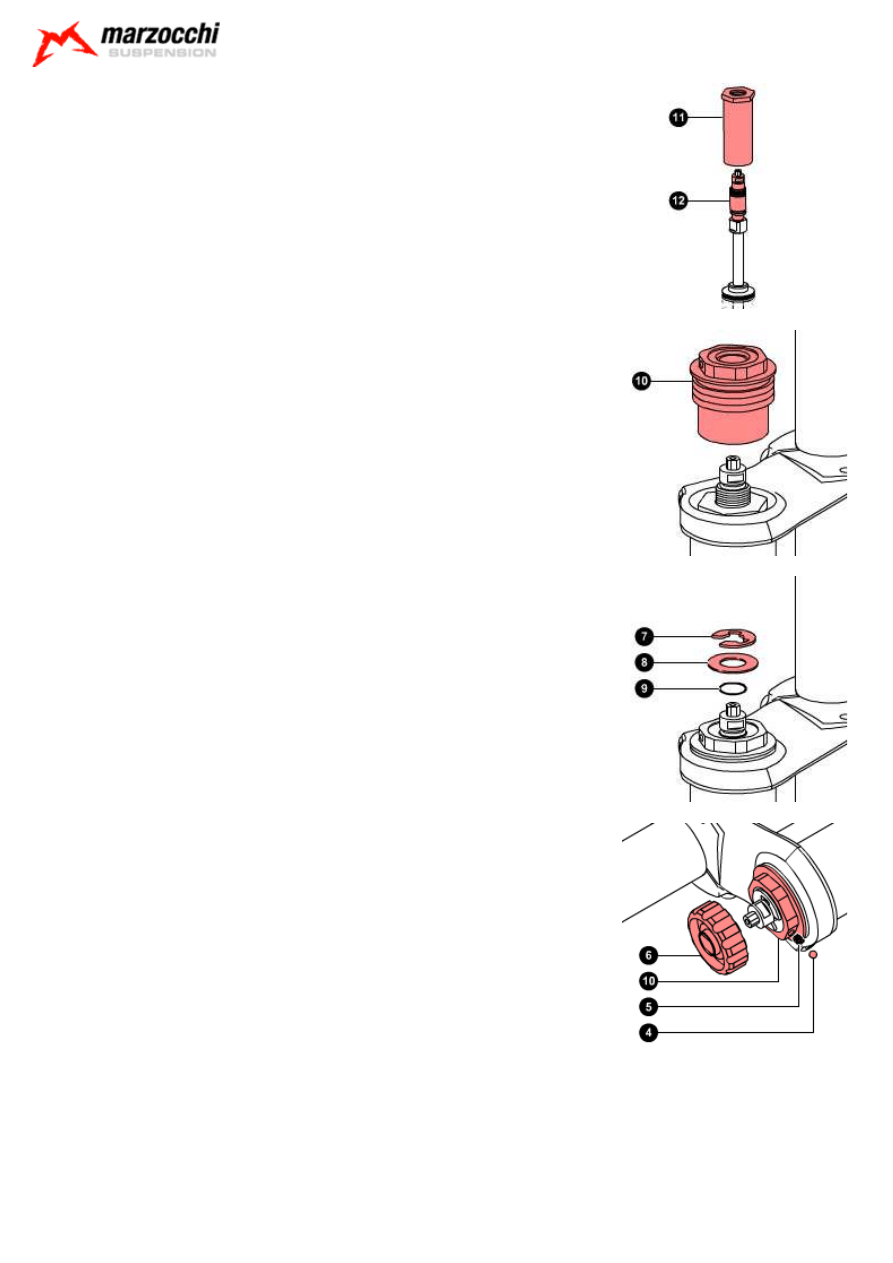 marzocchi
SUSPENSION

11
12

10

7
8
9

6
10
5
4