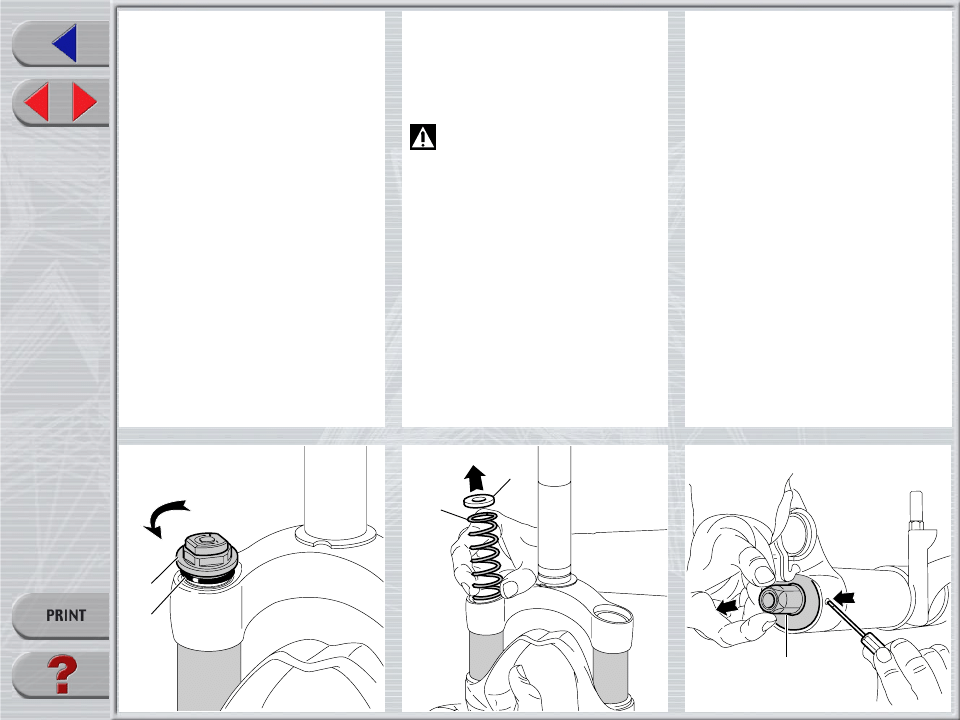 PRINT

?