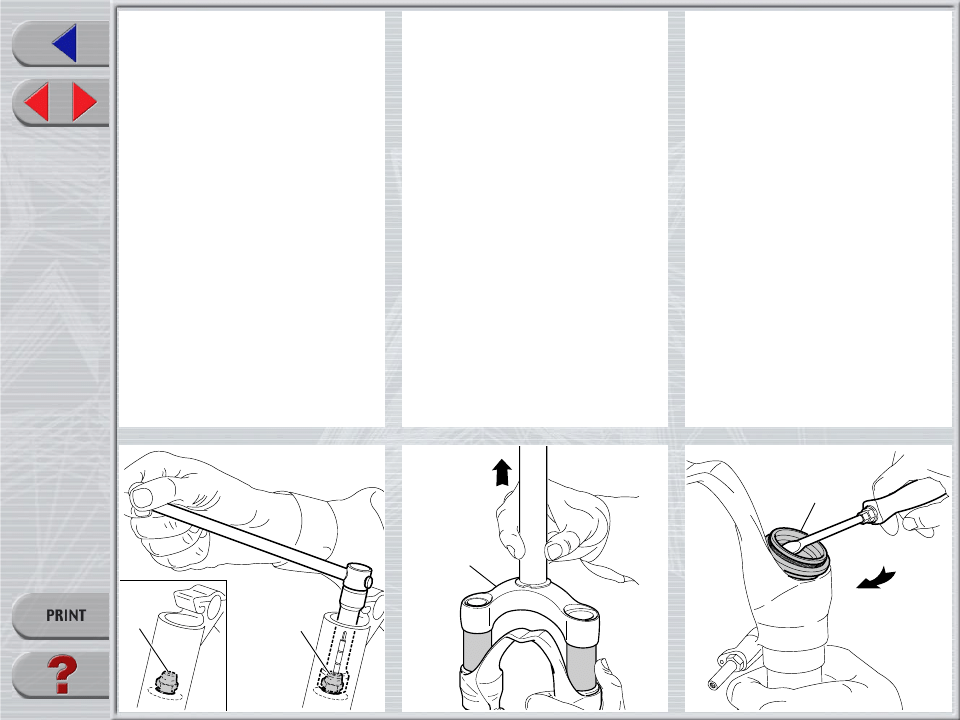 PRINT

?