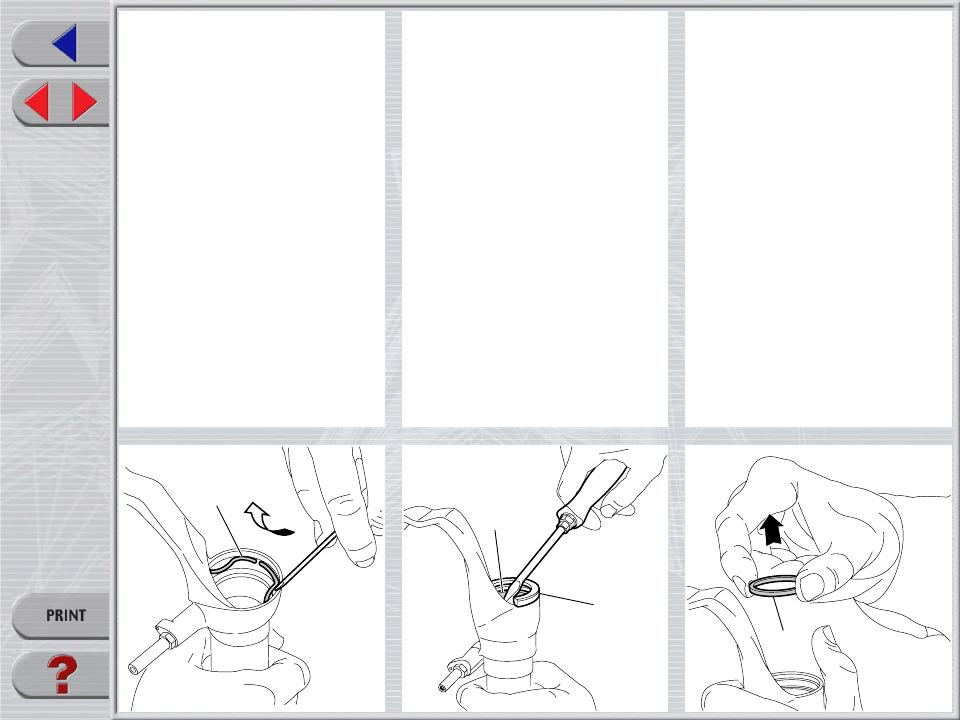 PRINT
?